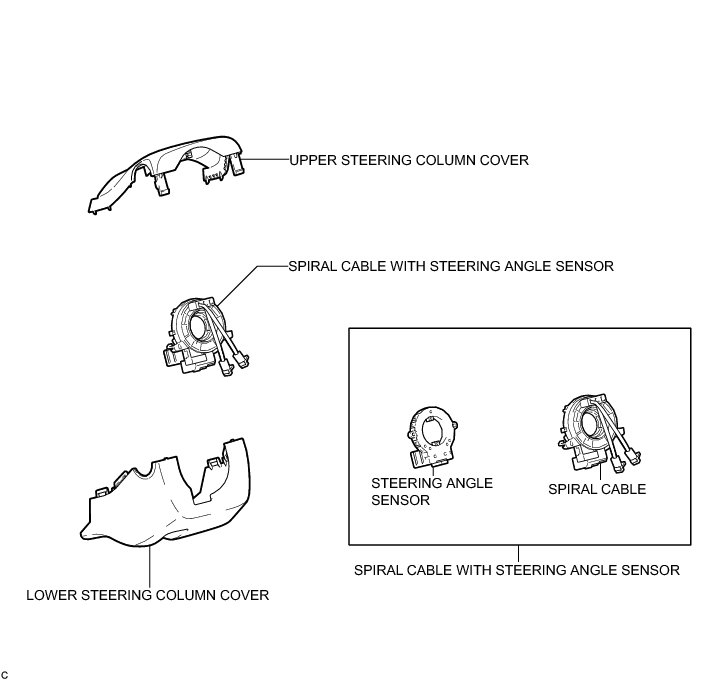 UPPER STEERING COLUMN COVER

SPIRAL CABLE WITH STEERING ANGLE SENSOR

STEERING ANGLE SENSOR

SPIRAL CABLE

SPIRAL CABLE WITH STEERING ANGLE SENSOR

LOWER STEERING COLUMN COVER

C