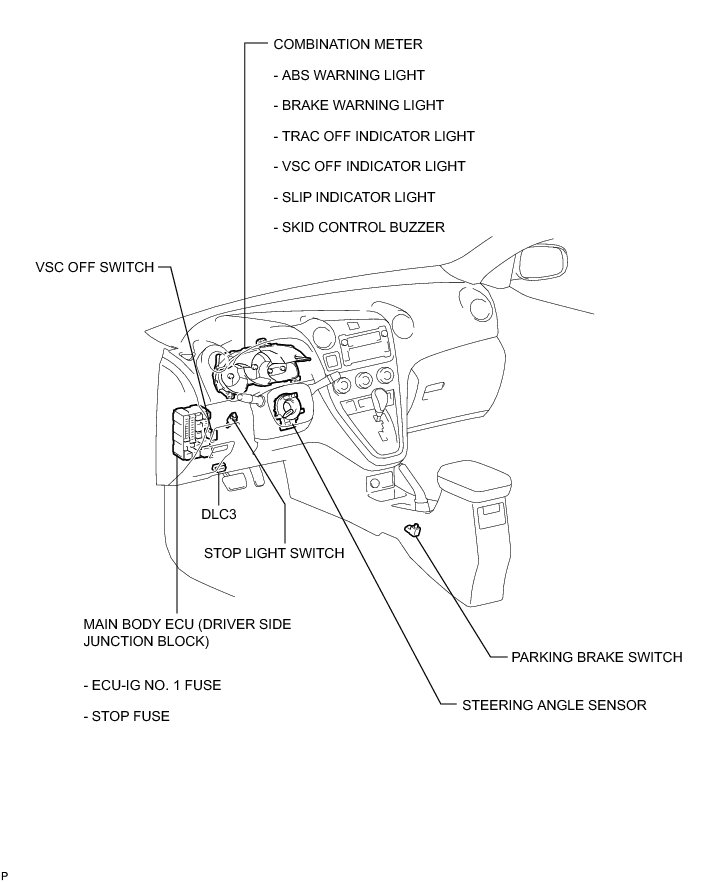 COMBINATION METER

- ABS WARNING LIGHT

- BRAKE WARNING LIGHT

- TRAC OFF INDICATOR LIGHT

- VSC OFF INDICATOR LIGHT

- SLIP INDICATOR LIGHT

- SKID CONTROL BUZZER

VSC OFF SWITCH

DLC3

STOP LIGHT SWITCH

MAIN BODY ECU (DRIVER SIDE JUNCTION BLOCK)

- ECU-IG NO. 1 FUSE

- STOP FUSE

PARKING BRAKE SWITCH

STEERING ANGLE SENSOR

P