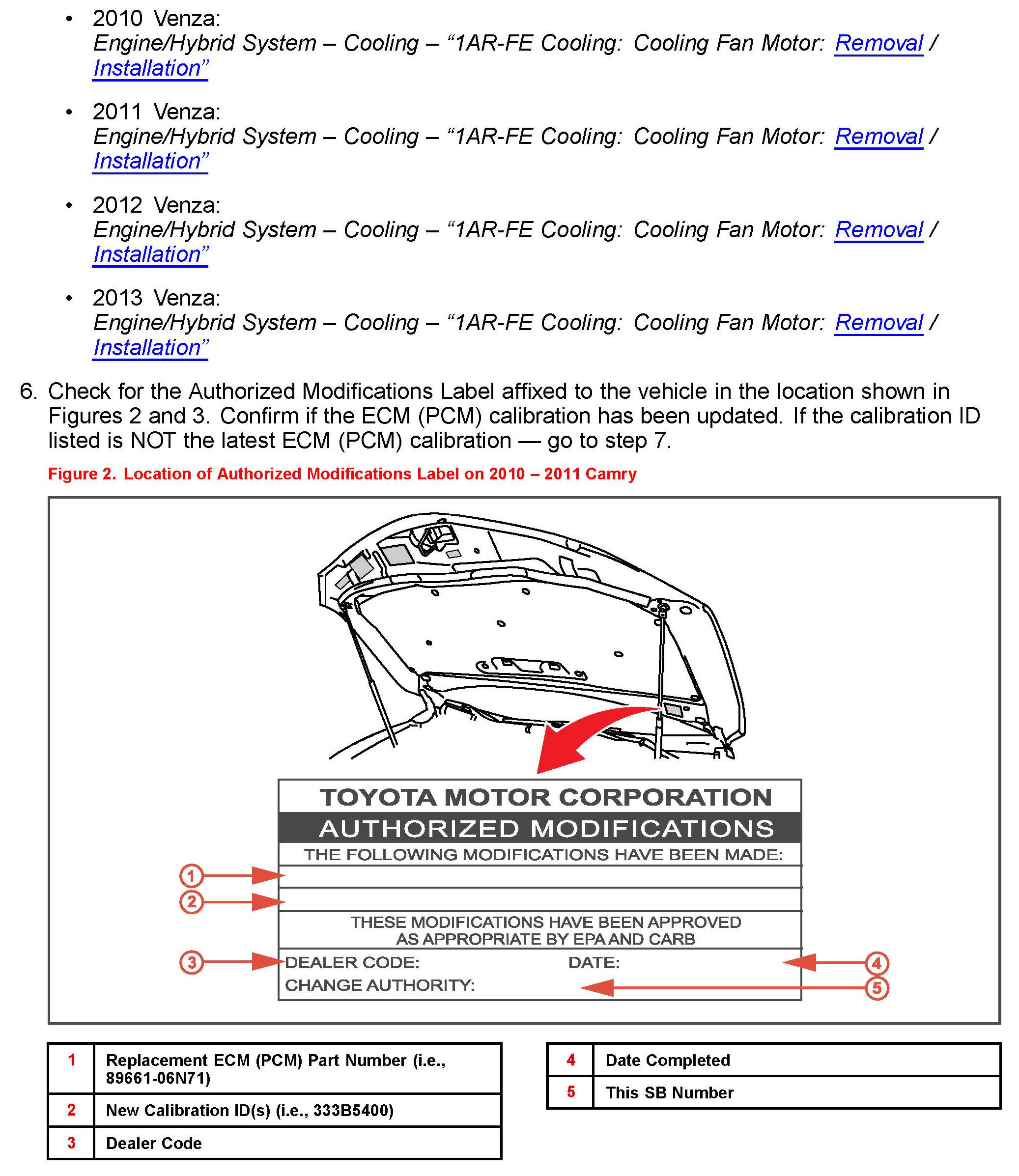 • 2010 Venza:
Engine/Hybrid System – Cooling – “1AR-FE Cooling: Cooling Fan Motor: Removal / Installation”

• 2011 Venza:
Engine/Hybrid System – Cooling – “1AR-FE Cooling: Cooling Fan Motor: Removal / Installation”

• 2012 Venza:
Engine/Hybrid System – Cooling – “1AR-FE Cooling: Cooling Fan Motor: Removal / Installation”

• 2013 Venza:
Engine/Hybrid System – Cooling – “1AR-FE Cooling: Cooling Fan Motor: Removal / Installation”

6. Check for the Authorized Modifications Label affixed to the vehicle in the location shown in Figures 2 and 3. Confirm if the ECM (PCM) calibration has been updated. If the calibration ID listed is NOT the latest ECM (PCM) calibration — go to step 7.

Figure 2. Location of Authorized Modifications Label on 2010 – 2011 Camry

TOYOTA MOTOR CORPORATION
AUTHORIZED MODIFICATIONS
THE FOLLOWING MODIFICATIONS HAVE BEEN MADE:
1
2
THESE MODIFICATIONS HAVE BEEN APPROVED AS APPROPRIATE BY EPA AND CARB
3
DEALER CODE:
DATE:
4
CHANGE AUTHORITY:
5

| 1 | Replacement ECM (PCM) Part Number (i.e., 89661-06N71) |
|---|---|
| 2 | New Calibration ID(s) (i.e., 333B5400) |
| 3 | Dealer Code |

| 4 | Date Completed |
|---|---|
| 5 | This SB Number |