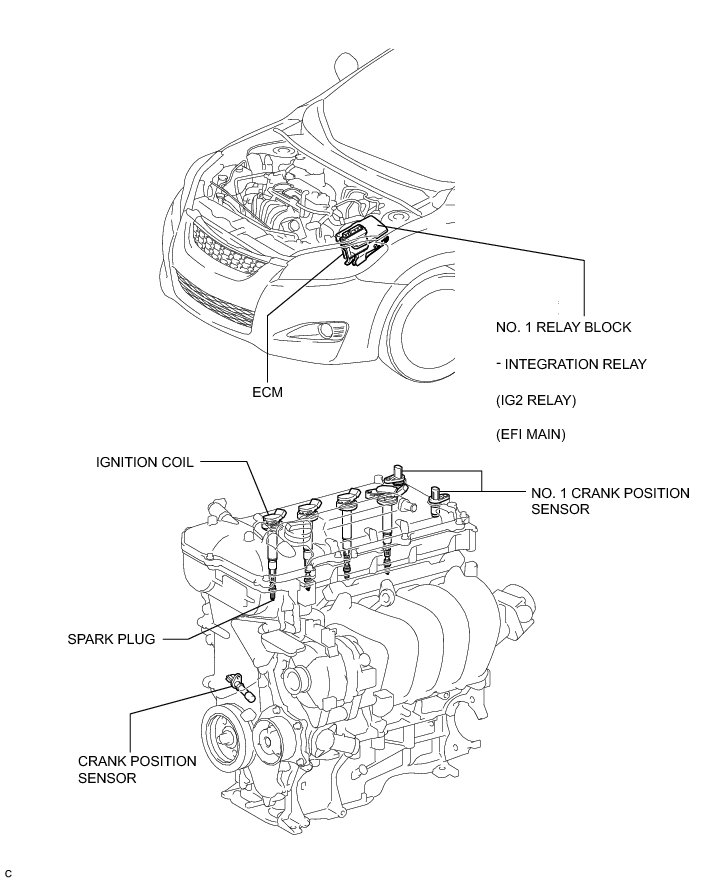 NO. 1 RELAY BLOCK

- INTEGRATION RELAY

(IG2 RELAY)

(EFI MAIN)

ECM

IGNITION COIL

NO. 1 CRANK POSITION SENSOR

SPARK PLUG

CRANK POSITION SENSOR

C