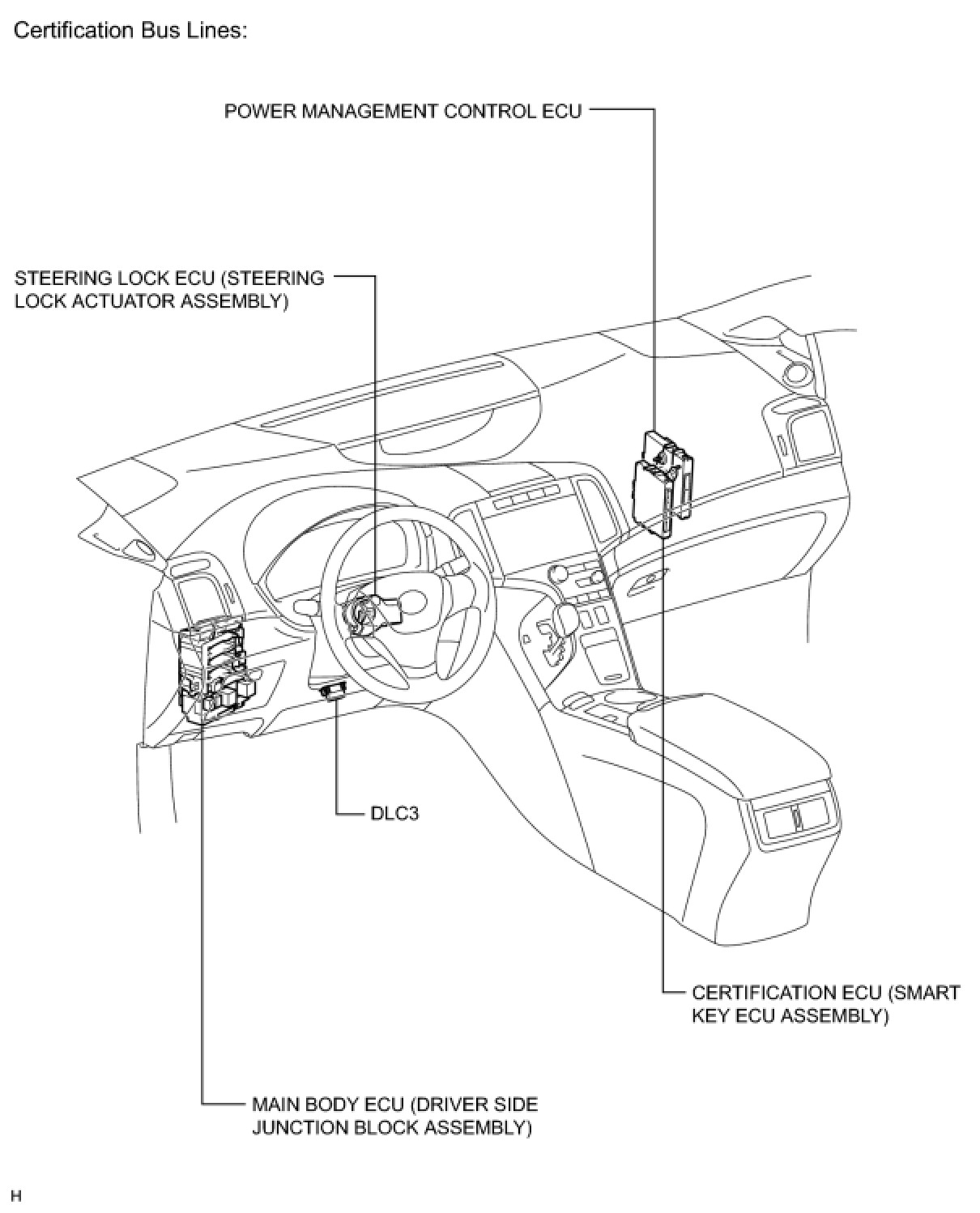 Certification Bus Lines:

POWER MANAGEMENT CONTROL ECU

STEERING LOCK ECU (STEERING LOCK ACTUATOR ASSEMBLY)

DLC3

CERTIFICATION ECU (SMART KEY ECU ASSEMBLY)

MAIN BODY ECU (DRIVER SIDE JUNCTION BLOCK ASSEMBLY)

H