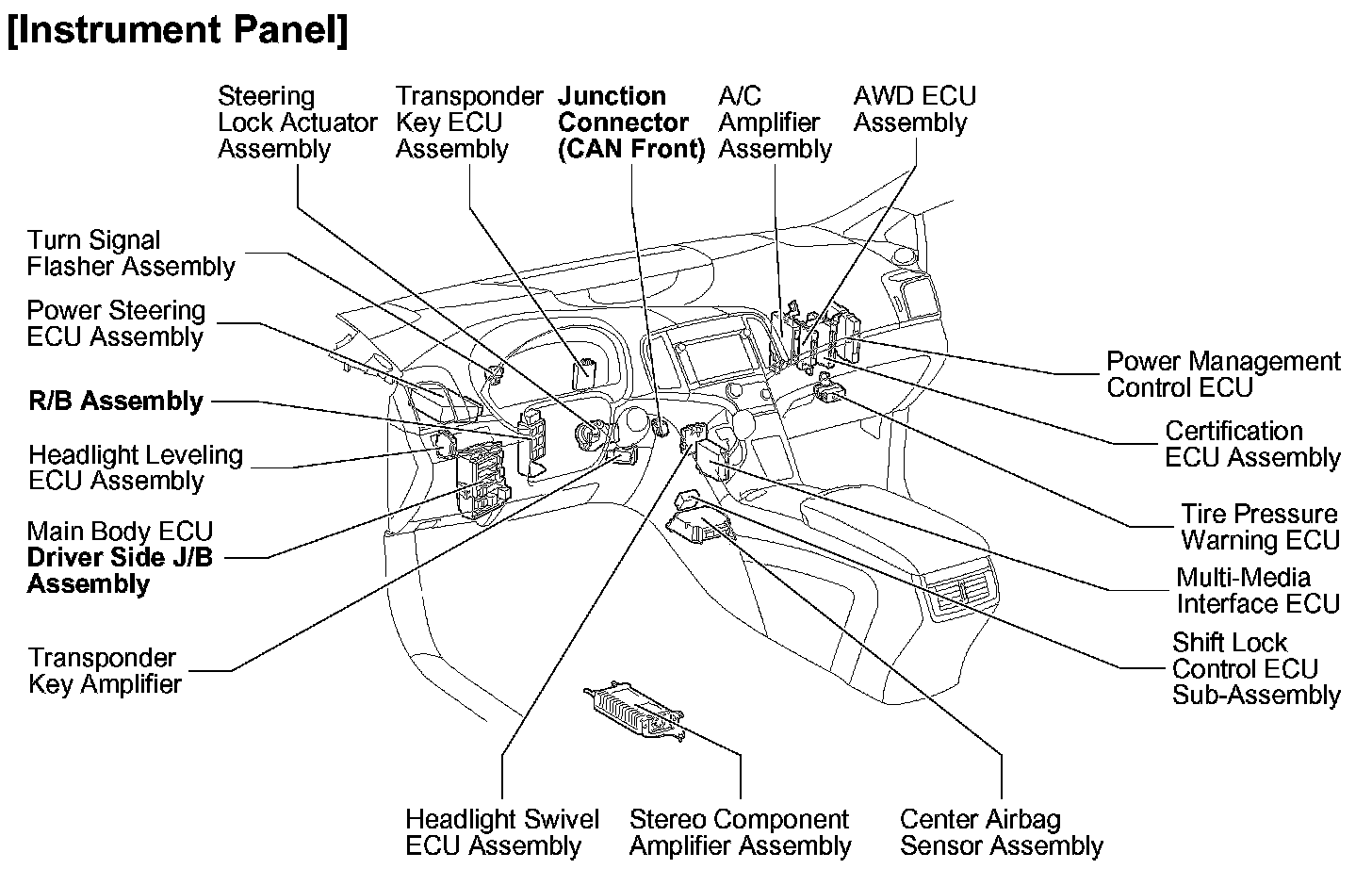 [Instrument Panel]

Steering Lock Actuator Assembly

Transponder Key ECU Assembly

Junction Connector (CAN Front)

A/C Amplifier Assembly

AWD ECU Assembly

Turn Signal Flasher Assembly

Power Steering ECU Assembly

R/B Assembly

Headlight Leveling ECU Assembly

Main Body ECU Driver Side J/B Assembly

Transponder Key Amplifier

Power Management Control ECU

Certification ECU Assembly

Tire Pressure Warning ECU

Multi-Media Interface ECU

Shift Lock Control ECU Sub-Assembly

Headlight Swivel ECU Assembly

Stereo Component Amplifier Assembly

Center Airbag Sensor Assembly