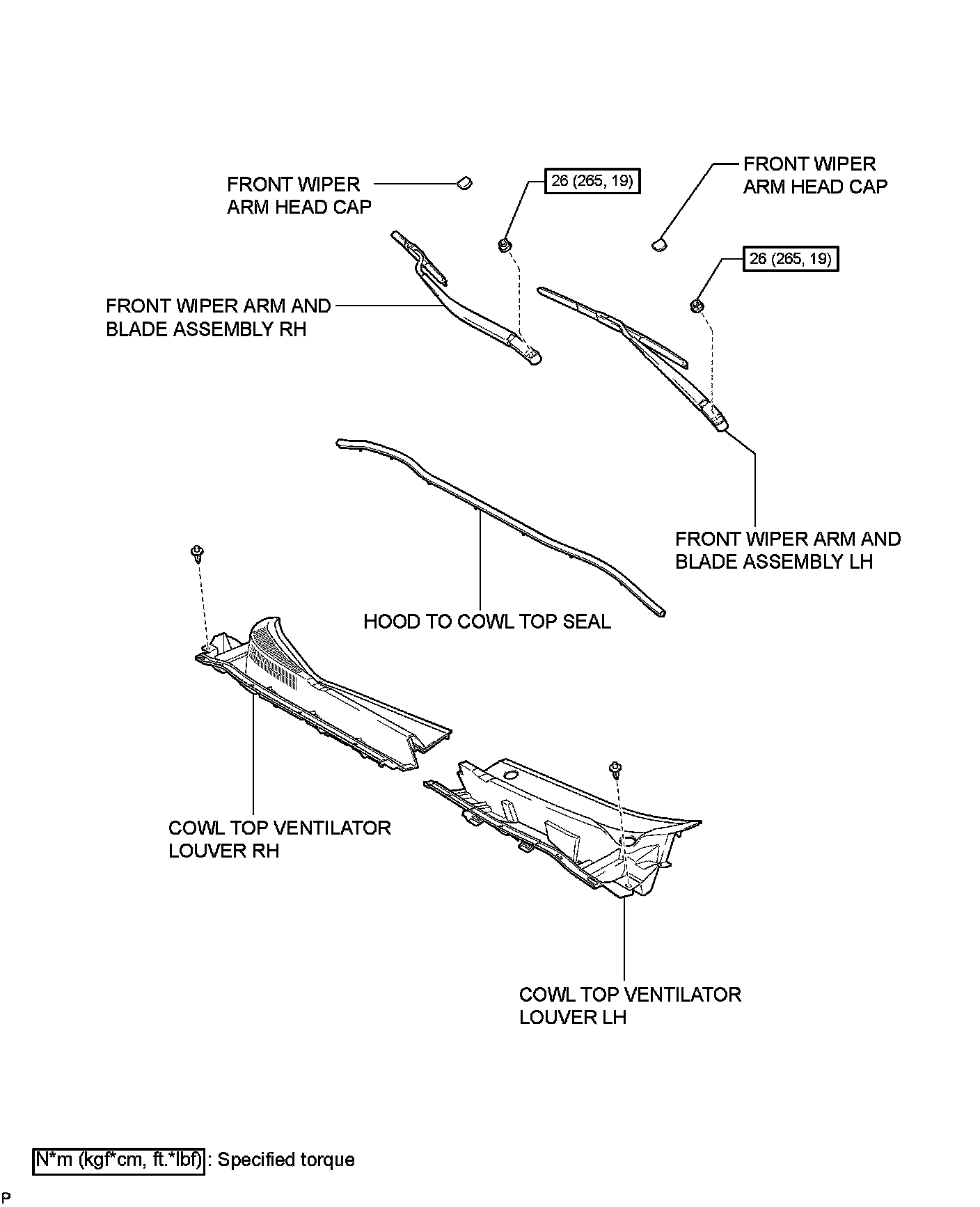 FRONT WIPER ARM HEAD CAP

26 (265, 19)

FRONT WIPER ARM HEAD CAP

26 (265, 19)

FRONT WIPER ARM AND BLADE ASSEMBLY RH

FRONT WIPER ARM AND BLADE ASSEMBLY LH

HOOD TO COWL TOP SEAL

COWL TOP VENTILATOR LOUVER RH

COWL TOP VENTILATOR LOUVER LH

N*m (kgf*cm, ft.*lbf) : Specified torque

P