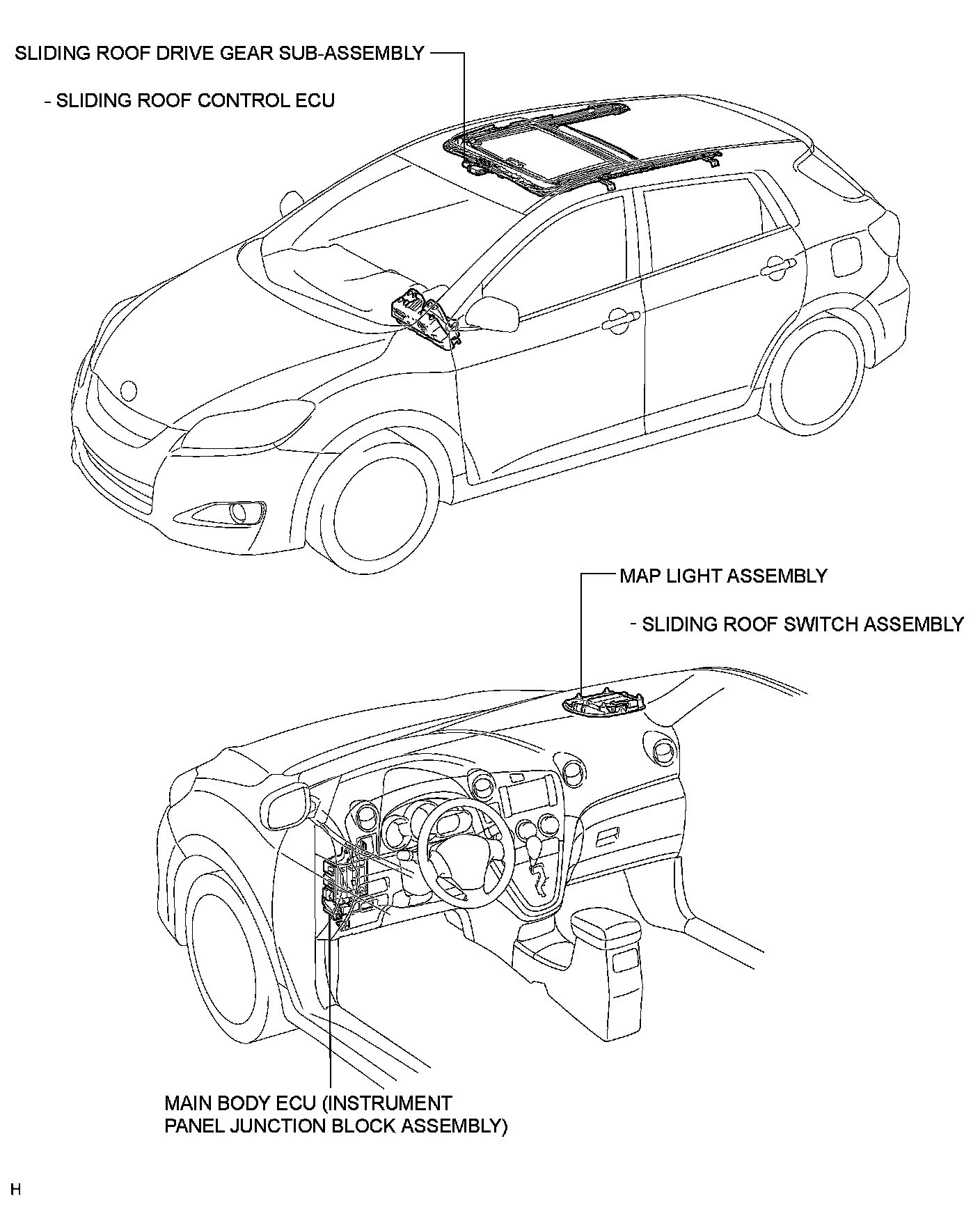 SLIDING ROOF DRIVE GEAR SUB-ASSEMBLY

- SLIDING ROOF CONTROL ECU

MAP LIGHT ASSEMBLY

- SLIDING ROOF SWITCH ASSEMBLY

MAIN BODY ECU (INSTRUMENT PANEL JUNCTION BLOCK ASSEMBLY)

H