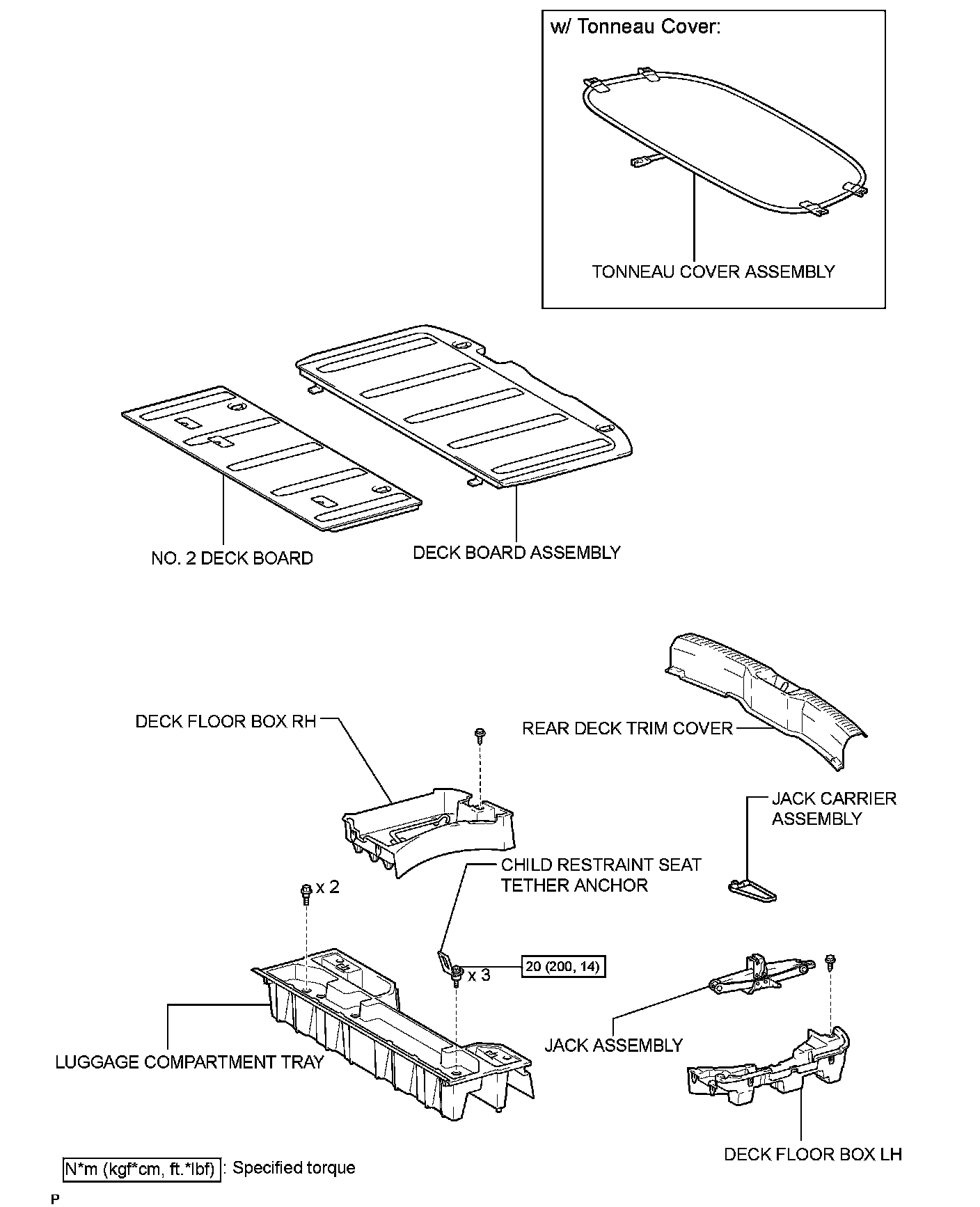 w/ Tonneau Cover:

TONNEAU COVER ASSEMBLY

NO. 2 DECK BOARD

DECK BOARD ASSEMBLY

DECK FLOOR BOX RH

REAR DECK TRIM COVER

JACK CARRIER ASSEMBLY

CHILD RESTRAINT SEAT TETHER ANCHOR

x 2

x 3

20 (200, 14)

JACK ASSEMBLY

LUGGAGE COMPARTMENT TRAY

DECK FLOOR BOX LH

N*m (kgf*cm, ft.*lbf) : Specified torque

P