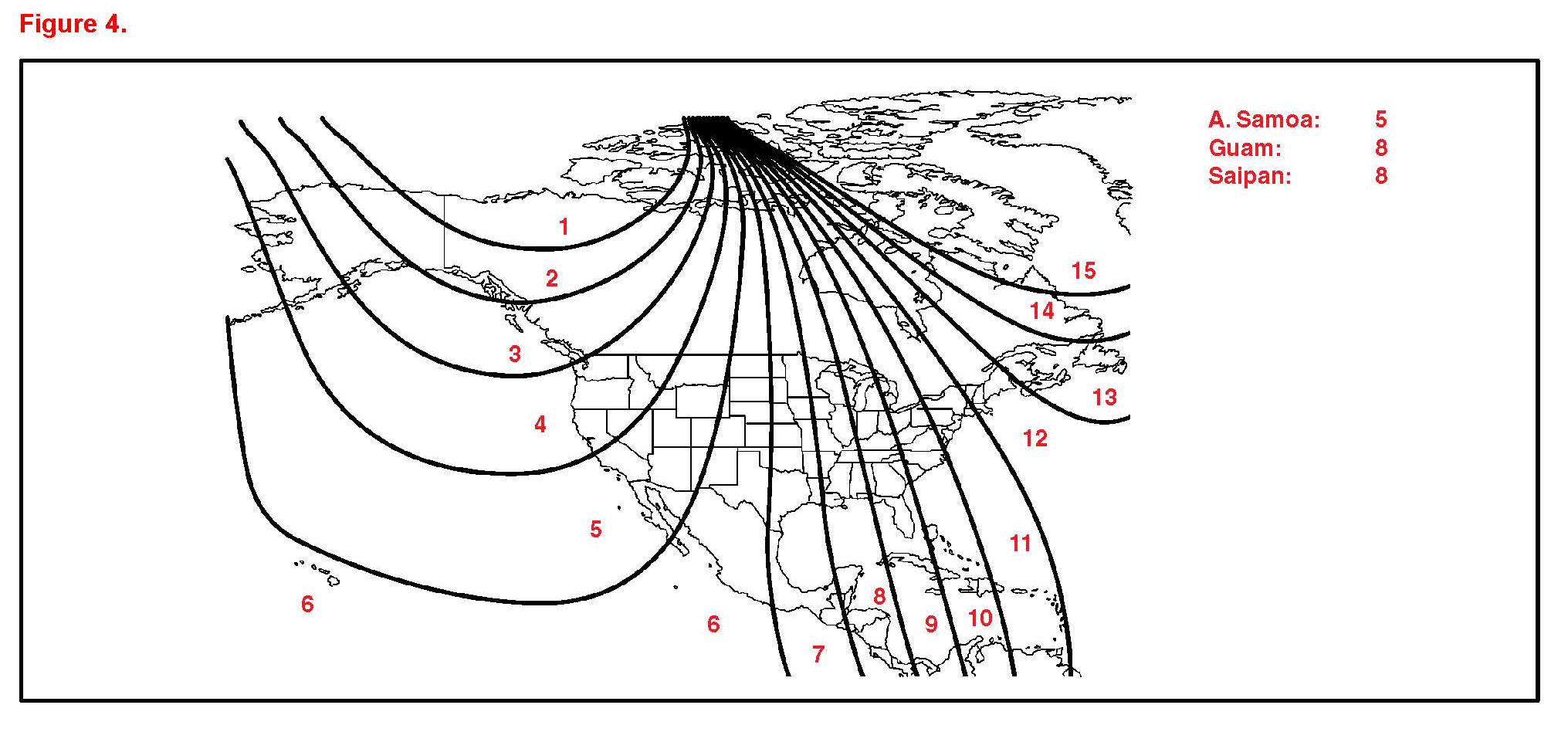 Figure 4.

A. Samoa: 5
Guam: 8
Saipan: 8

1
2
3
4
5
6
6
7
8
9
10
11
12
13
14
15