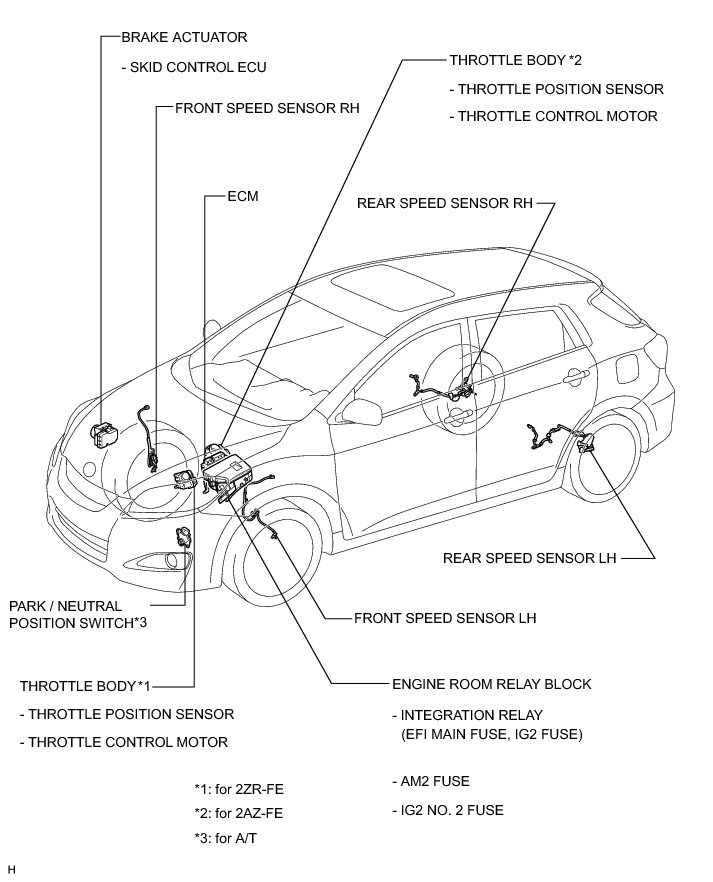 BRAKE ACTUATOR

- SKID CONTROL ECU

FRONT SPEED SENSOR RH

ECM

THROTTLE BODY *2

- THROTTLE POSITION SENSOR

- THROTTLE CONTROL MOTOR

REAR SPEED SENSOR RH

REAR SPEED SENSOR LH

PARK / NEUTRAL POSITION SWITCH*3

FRONT SPEED SENSOR LH

THROTTLE BODY*1

- THROTTLE POSITION SENSOR

- THROTTLE CONTROL MOTOR

ENGINE ROOM RELAY BLOCK

- INTEGRATION RELAY (EFI MAIN FUSE, IG2 FUSE)

- AM2 FUSE

- IG2 NO. 2 FUSE

*1: for 2ZR-FE

*2: for 2AZ-FE

*3: for A/T

H