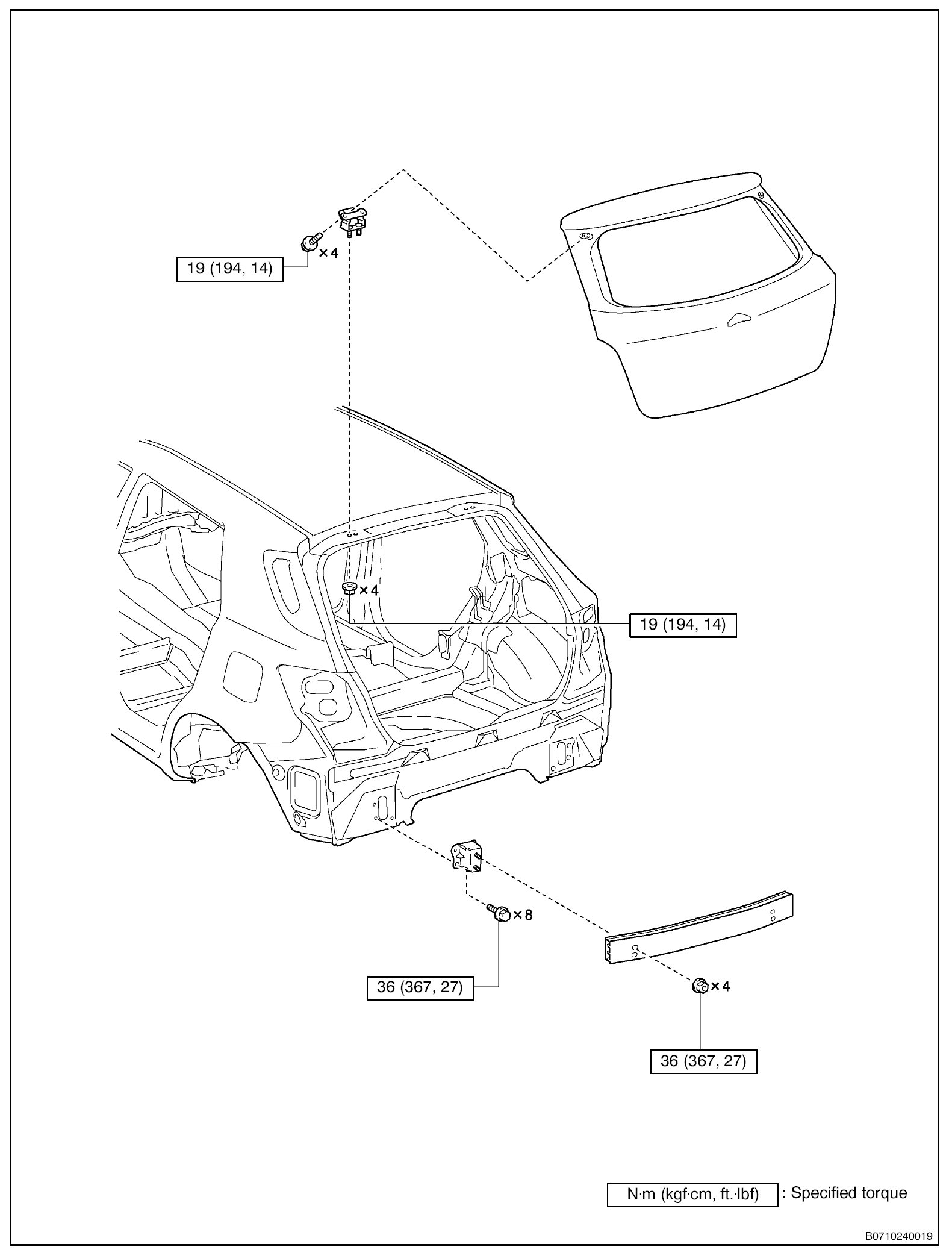 ×4
19 (194, 14)

×4
19 (194, 14)

×8
36 (367, 27)

×4
36 (367, 27)

N·m (kgf·cm, ft.·lbf) : Specified torque

B0710240019