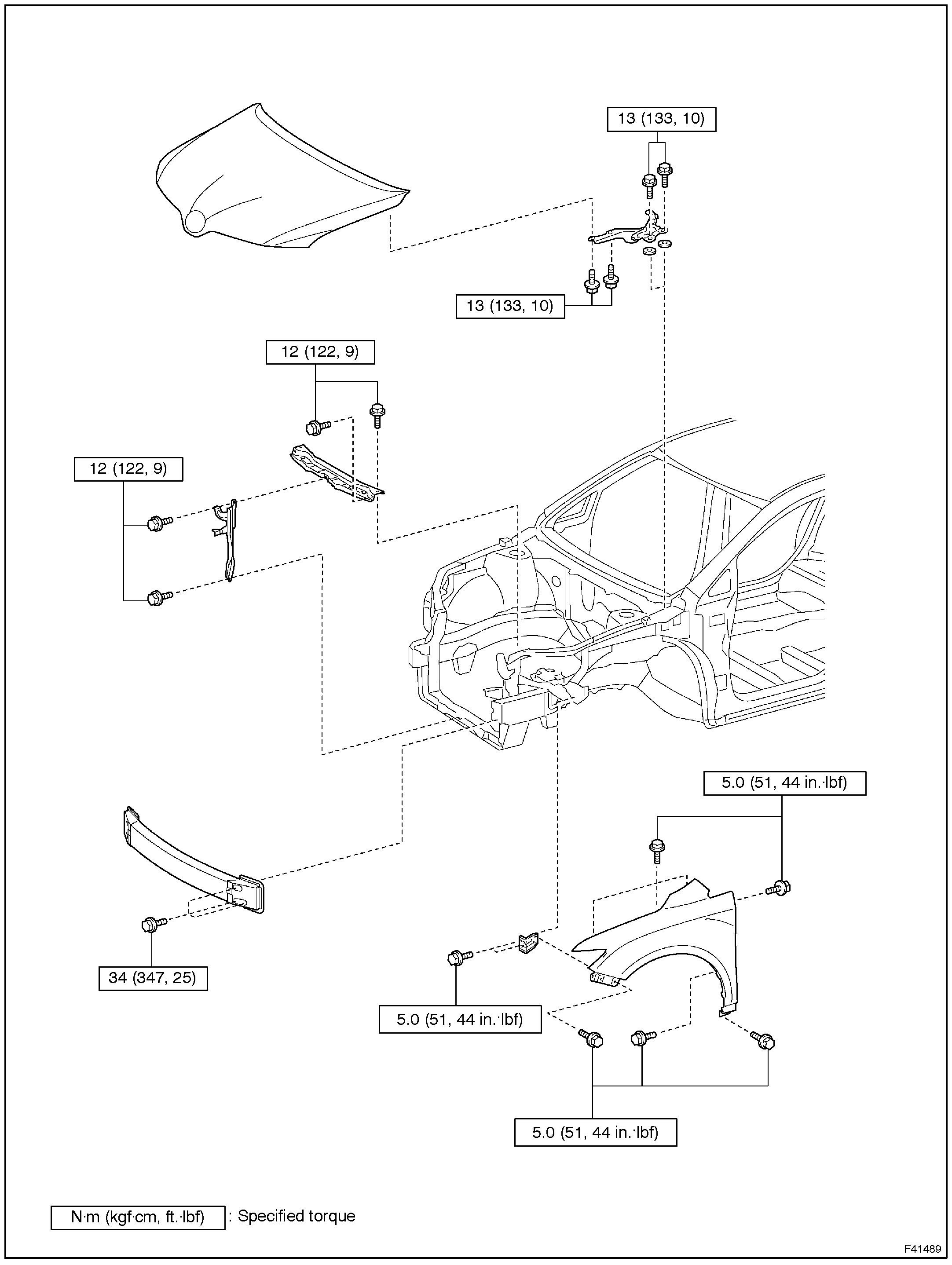 13 (133, 10)

13 (133, 10)

12 (122, 9)

12 (122, 9)

5.0 (51, 44 in.·lbf)

34 (347, 25)

5.0 (51, 44 in.·lbf)

5.0 (51, 44 in.·lbf)

N·m (kgf·cm, ft.·lbf) : Specified torque

F41489