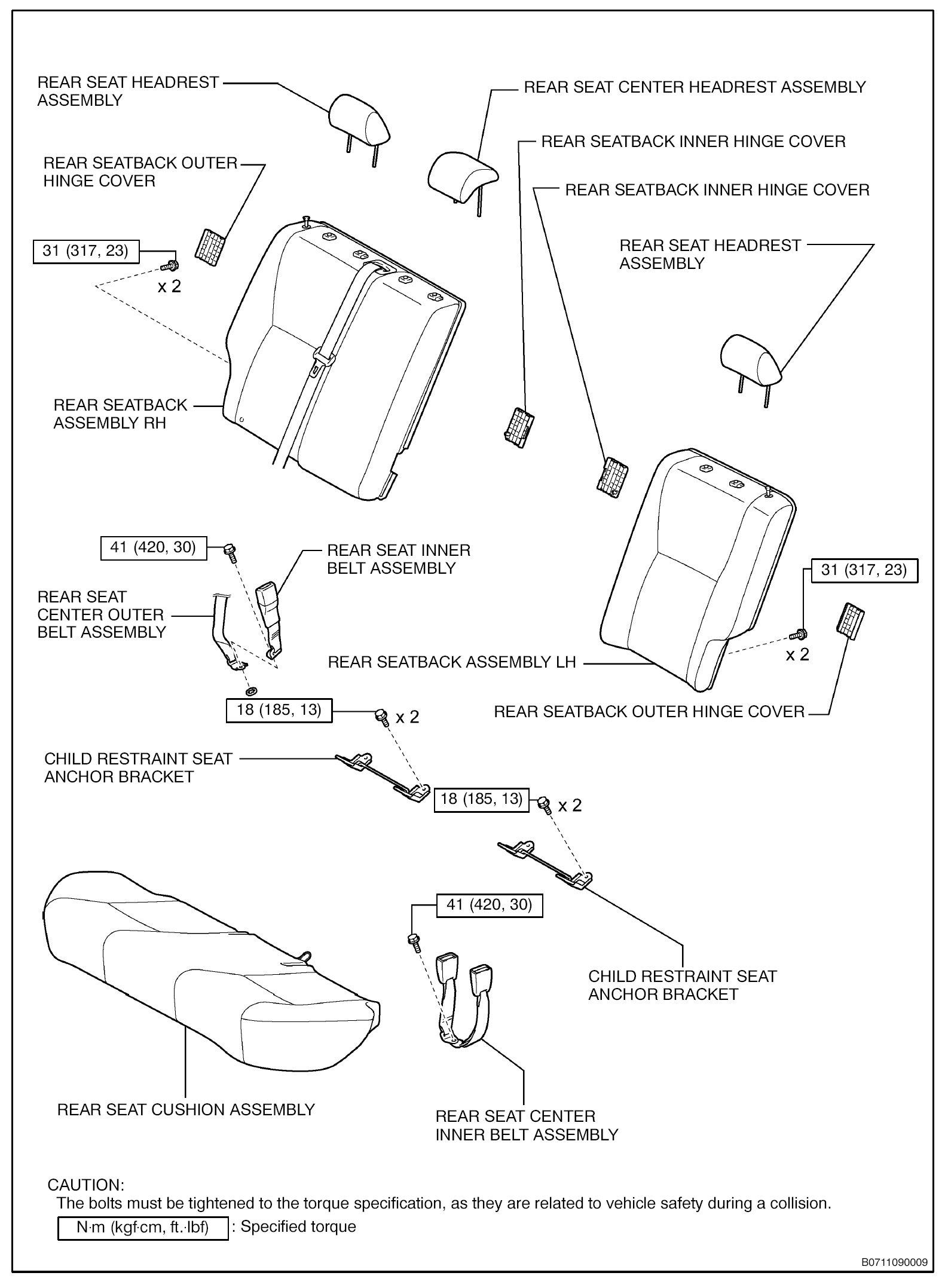 REAR SEAT HEADREST ASSEMBLY

REAR SEAT CENTER HEADREST ASSEMBLY

REAR SEATBACK INNER HINGE COVER

REAR SEATBACK OUTER HINGE COVER

REAR SEATBACK INNER HINGE COVER

31 (317, 23)

x 2

REAR SEAT HEADREST ASSEMBLY

REAR SEATBACK ASSEMBLY RH

41 (420, 30)

REAR SEAT INNER BELT ASSEMBLY

31 (317, 23)

REAR SEAT CENTER OUTER BELT ASSEMBLY

x 2

REAR SEATBACK ASSEMBLY LH

18 (185, 13)

x 2

REAR SEATBACK OUTER HINGE COVER

CHILD RESTRAINT SEAT ANCHOR BRACKET

18 (185, 13)

x 2

41 (420, 30)

CHILD RESTRAINT SEAT ANCHOR BRACKET

REAR SEAT CUSHION ASSEMBLY

REAR SEAT CENTER INNER BELT ASSEMBLY

CAUTION:
The bolts must be tightened to the torque specification, as they are related to vehicle safety during a collision.

N·m (kgf·cm, ft.·lbf) : Specified torque

B0711090009