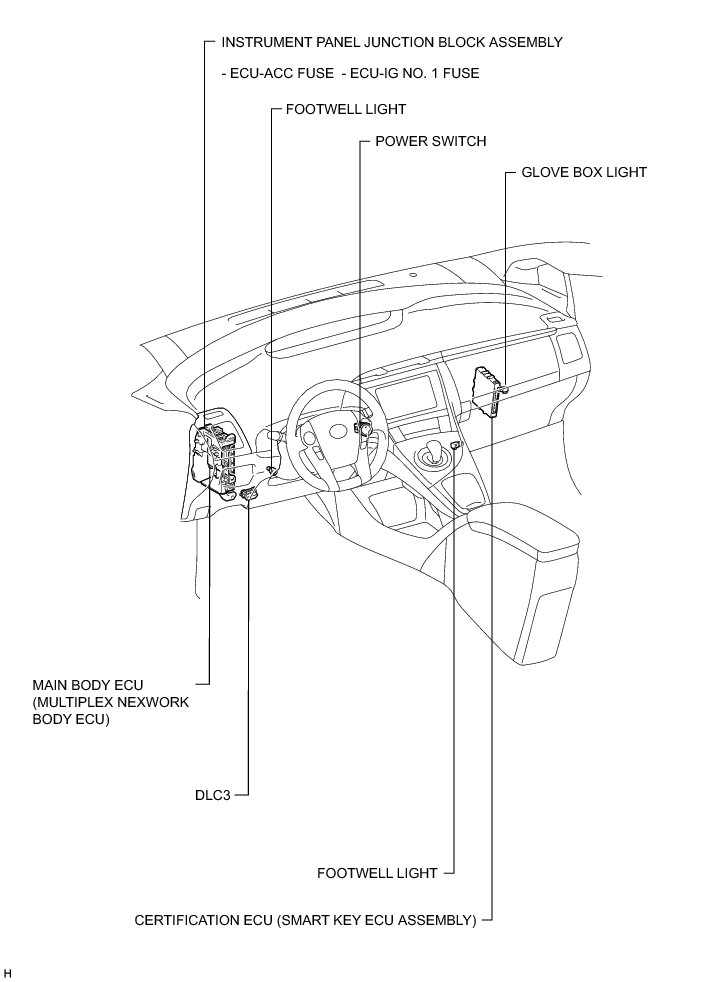 INSTRUMENT PANEL JUNCTION BLOCK ASSEMBLY

- ECU-ACC FUSE - ECU-IG NO. 1 FUSE

FOOTWELL LIGHT

POWER SWITCH

GLOVE BOX LIGHT

MAIN BODY ECU (MULTIPLEX NEXWORK BODY ECU)

DLC3

FOOTWELL LIGHT

CERTIFICATION ECU (SMART KEY ECU ASSEMBLY)

H