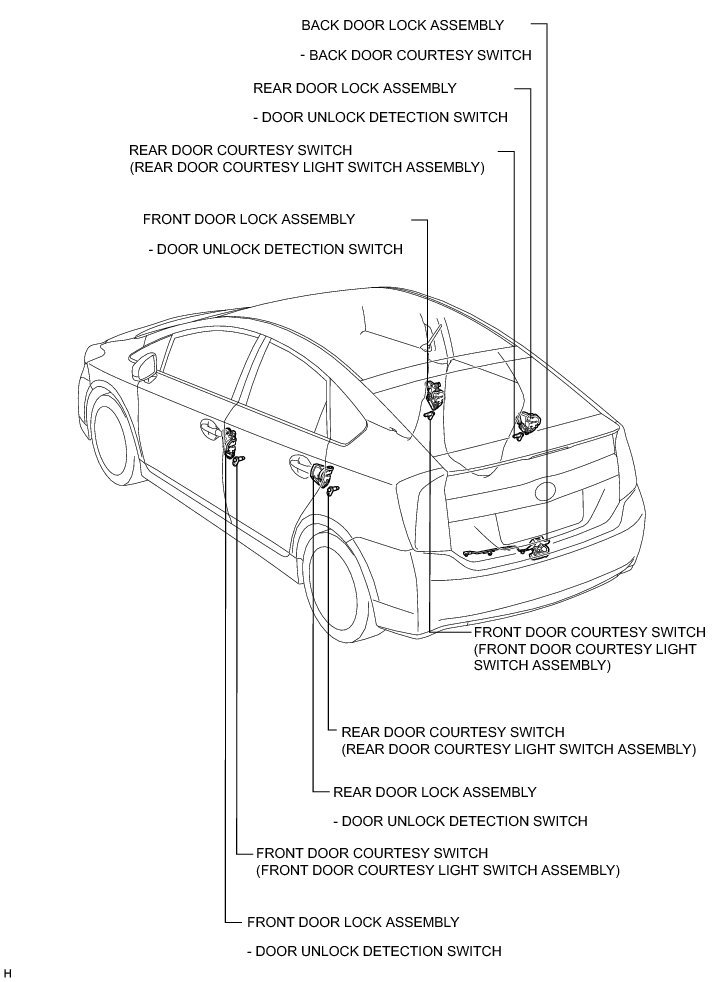 BACK DOOR LOCK ASSEMBLY

- BACK DOOR COURTESY SWITCH

REAR DOOR LOCK ASSEMBLY

- DOOR UNLOCK DETECTION SWITCH

REAR DOOR COURTESY SWITCH
(REAR DOOR COURTESY LIGHT SWITCH ASSEMBLY)

FRONT DOOR LOCK ASSEMBLY

- DOOR UNLOCK DETECTION SWITCH

FRONT DOOR COURTESY SWITCH
(FRONT DOOR COURTESY LIGHT SWITCH ASSEMBLY)

REAR DOOR COURTESY SWITCH
(REAR DOOR COURTESY LIGHT SWITCH ASSEMBLY)

REAR DOOR LOCK ASSEMBLY

- DOOR UNLOCK DETECTION SWITCH

FRONT DOOR COURTESY SWITCH
(FRONT DOOR COURTESY LIGHT SWITCH ASSEMBLY)

FRONT DOOR LOCK ASSEMBLY

- DOOR UNLOCK DETECTION SWITCH

H