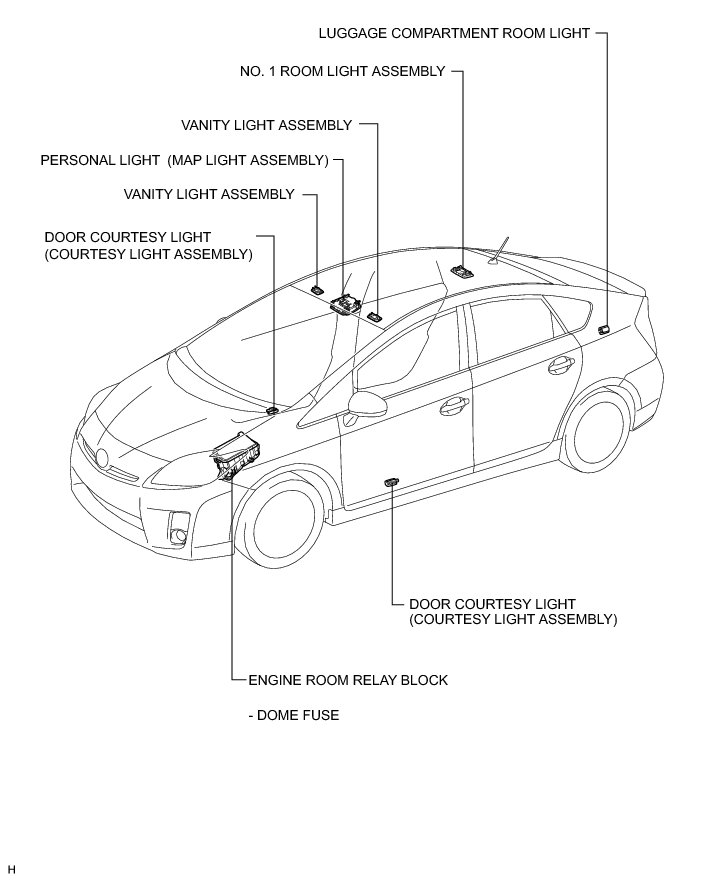 LUGGAGE COMPARTMENT ROOM LIGHT

NO. 1 ROOM LIGHT ASSEMBLY

VANITY LIGHT ASSEMBLY

PERSONAL LIGHT (MAP LIGHT ASSEMBLY)

VANITY LIGHT ASSEMBLY

DOOR COURTESY LIGHT
(COURTESY LIGHT ASSEMBLY)

DOOR COURTESY LIGHT
(COURTESY LIGHT ASSEMBLY)

ENGINE ROOM RELAY BLOCK

- DOME FUSE

H