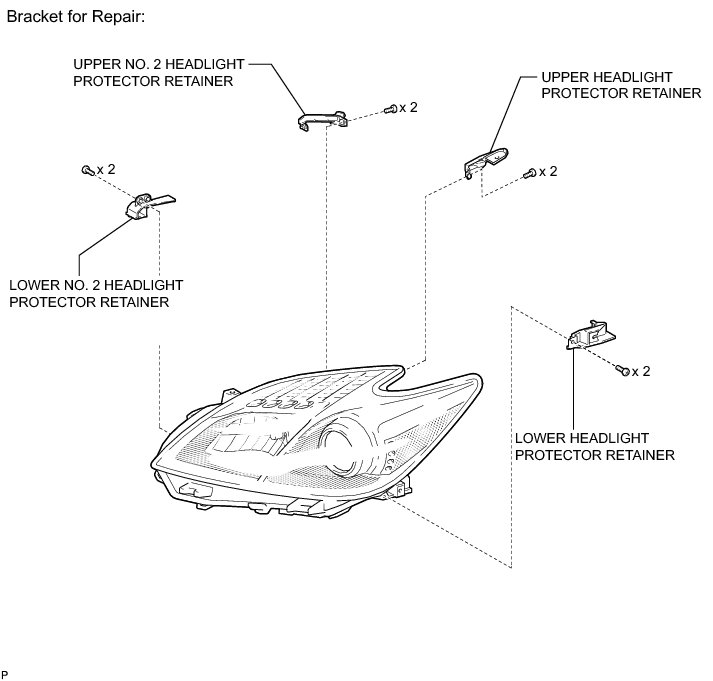 Bracket for Repair:

UPPER NO. 2 HEADLIGHT PROTECTOR RETAINER

x 2

UPPER HEADLIGHT PROTECTOR RETAINER

x 2

x 2

LOWER NO. 2 HEADLIGHT PROTECTOR RETAINER

x 2

LOWER HEADLIGHT PROTECTOR RETAINER

P