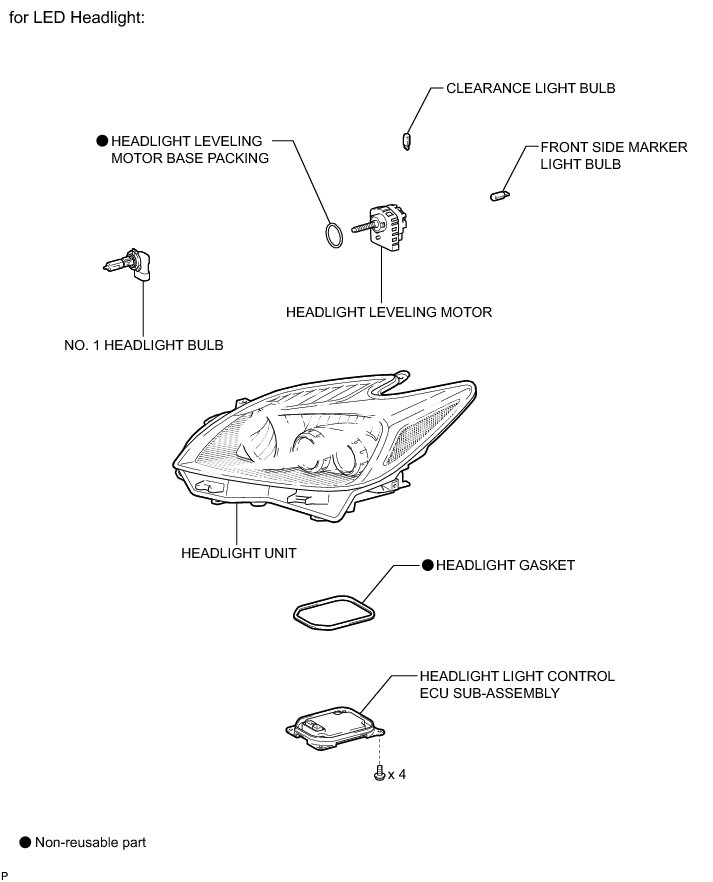 for LED Headlight:

CLEARANCE LIGHT BULB

● HEADLIGHT LEVELING MOTOR BASE PACKING

FRONT SIDE MARKER LIGHT BULB

HEADLIGHT LEVELING MOTOR

NO. 1 HEADLIGHT BULB

HEADLIGHT UNIT

● HEADLIGHT GASKET

HEADLIGHT LIGHT CONTROL ECU SUB-ASSEMBLY

x 4

● Non-reusable part

P