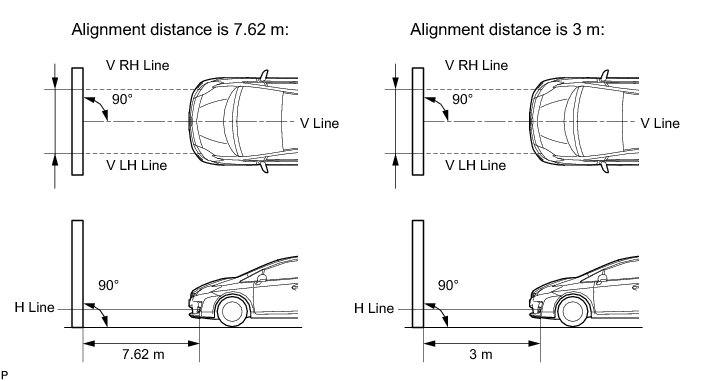 Alignment distance is 7.62 m:

V RH Line

90°

V Line

V LH Line

90°

H Line

7.62 m

Alignment distance is 3 m:

V RH Line

90°

V Line

V LH Line

90°

H Line

3 m

P