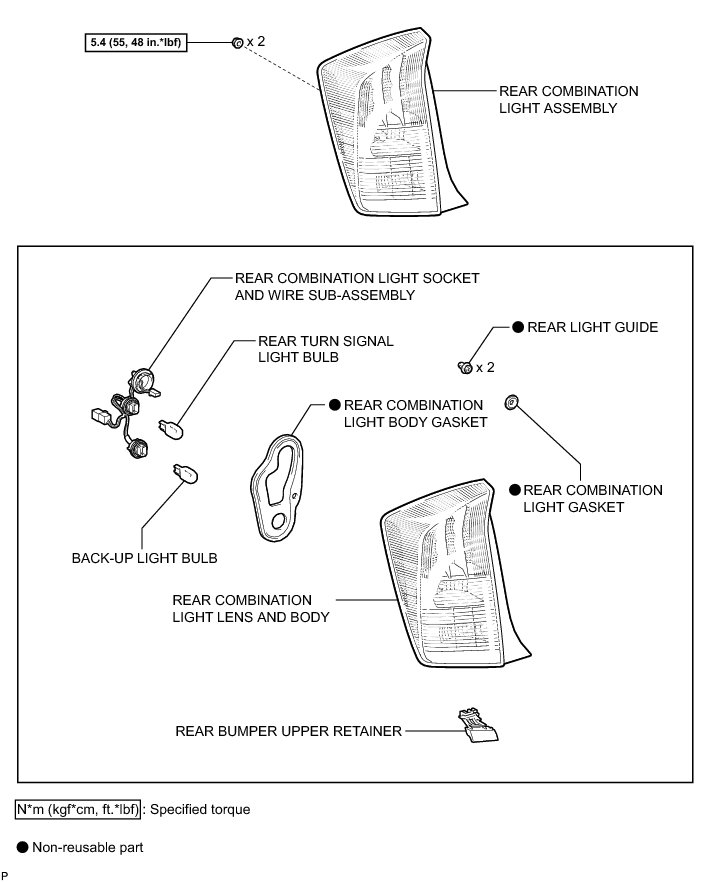 5.4 (55, 48 in.*lbf)

x 2

REAR COMBINATION LIGHT ASSEMBLY

REAR COMBINATION LIGHT SOCKET AND WIRE SUB-ASSEMBLY

REAR TURN SIGNAL LIGHT BULB

● REAR LIGHT GUIDE

x 2

● REAR COMBINATION LIGHT BODY GASKET

● REAR COMBINATION LIGHT GASKET

BACK-UP LIGHT BULB

REAR COMBINATION LIGHT LENS AND BODY

REAR BUMPER UPPER RETAINER

N*m (kgf*cm, ft.*lbf) : Specified torque

● Non-reusable part

P