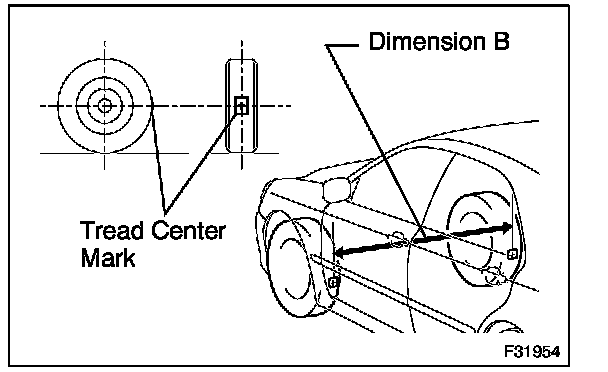 Dimension B

Tread Center Mark

F31954