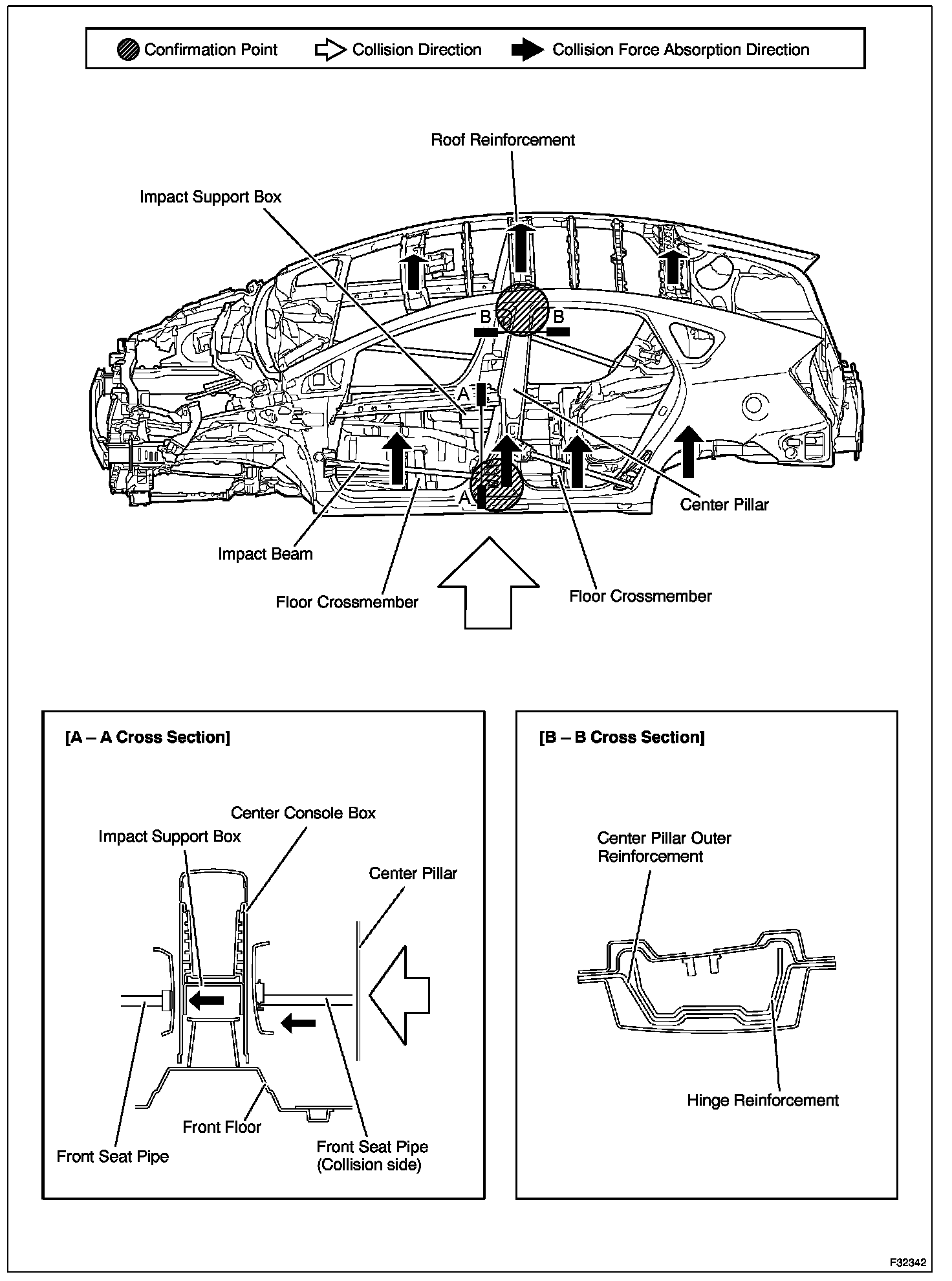 Confirmation Point Collision Direction Collision Force Absorption Direction

Roof Reinforcement

Impact Support Box

B B

A

A

Center Pillar

Impact Beam

Floor Crossmember

Floor Crossmember

[A – A Cross Section]

Center Console Box

Impact Support Box

Center Pillar

Front Floor

Front Seat Pipe

Front Seat Pipe (Collision side)

[B – B Cross Section]

Center Pillar Outer Reinforcement

Hinge Reinforcement

F32342