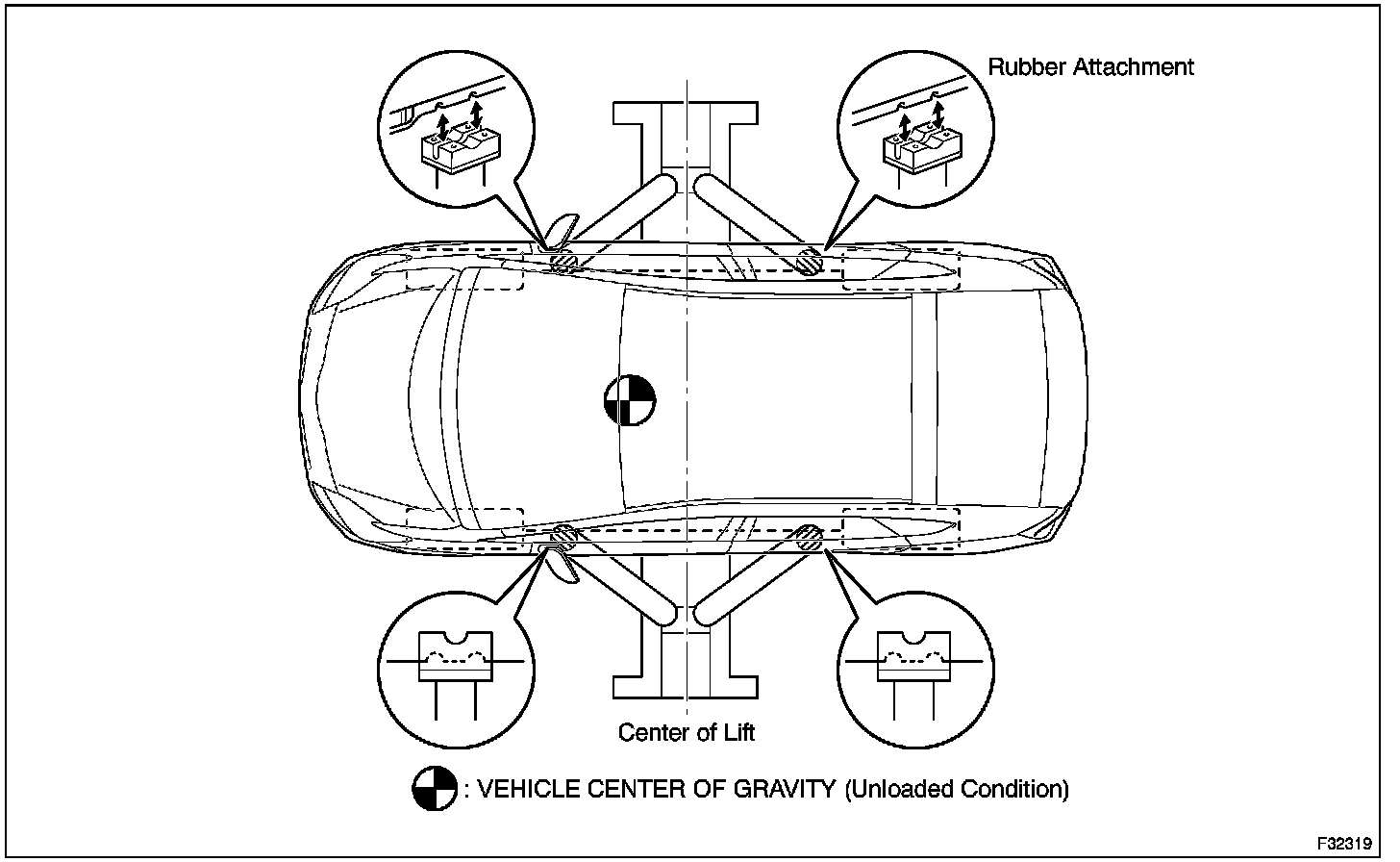 Rubber Attachment

Center of Lift

: VEHICLE CENTER OF GRAVITY (Unloaded Condition)

F32319