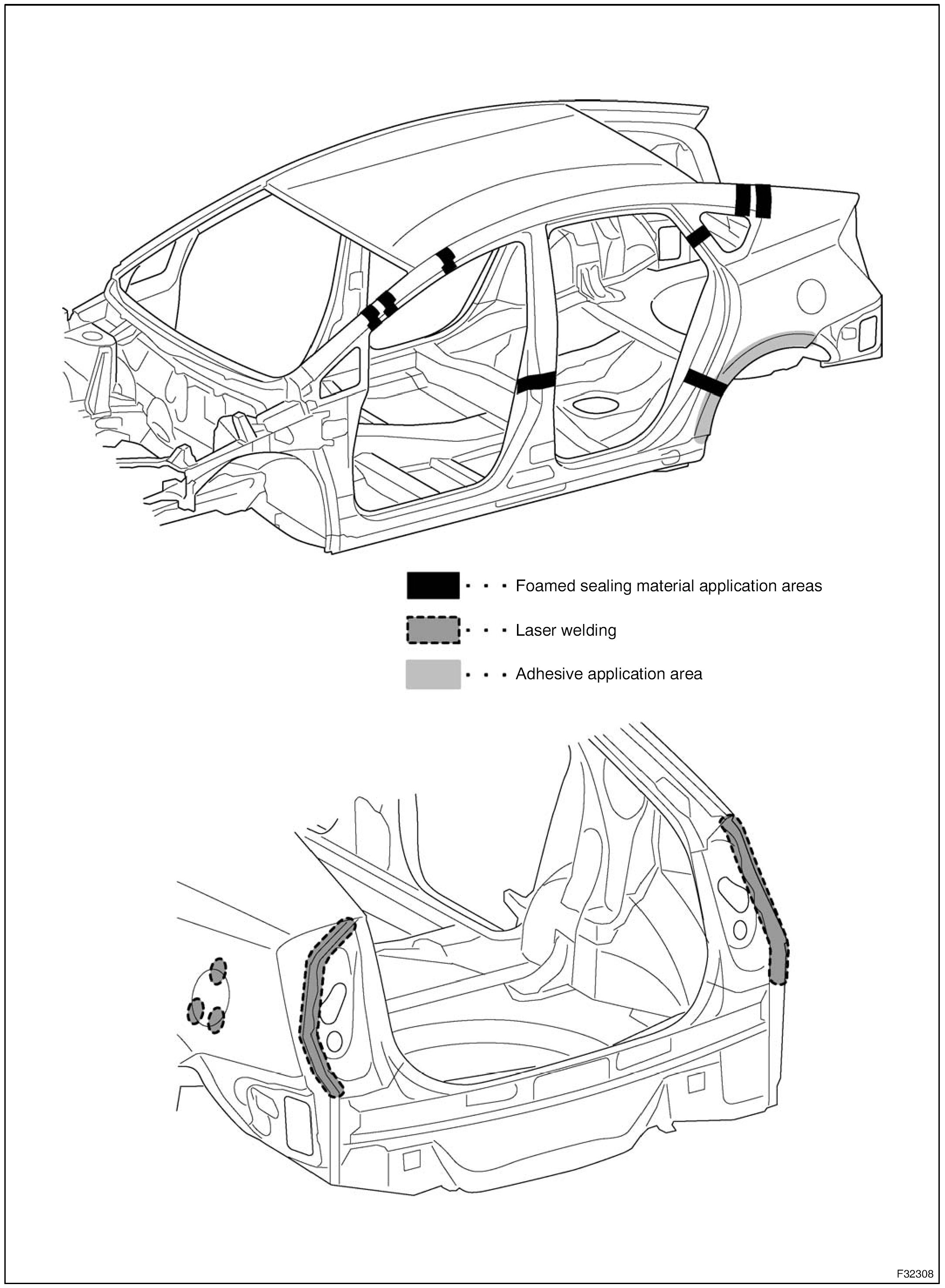 • • • Foamed sealing material application areas

• • • Laser welding

• • • Adhesive application area

F32308