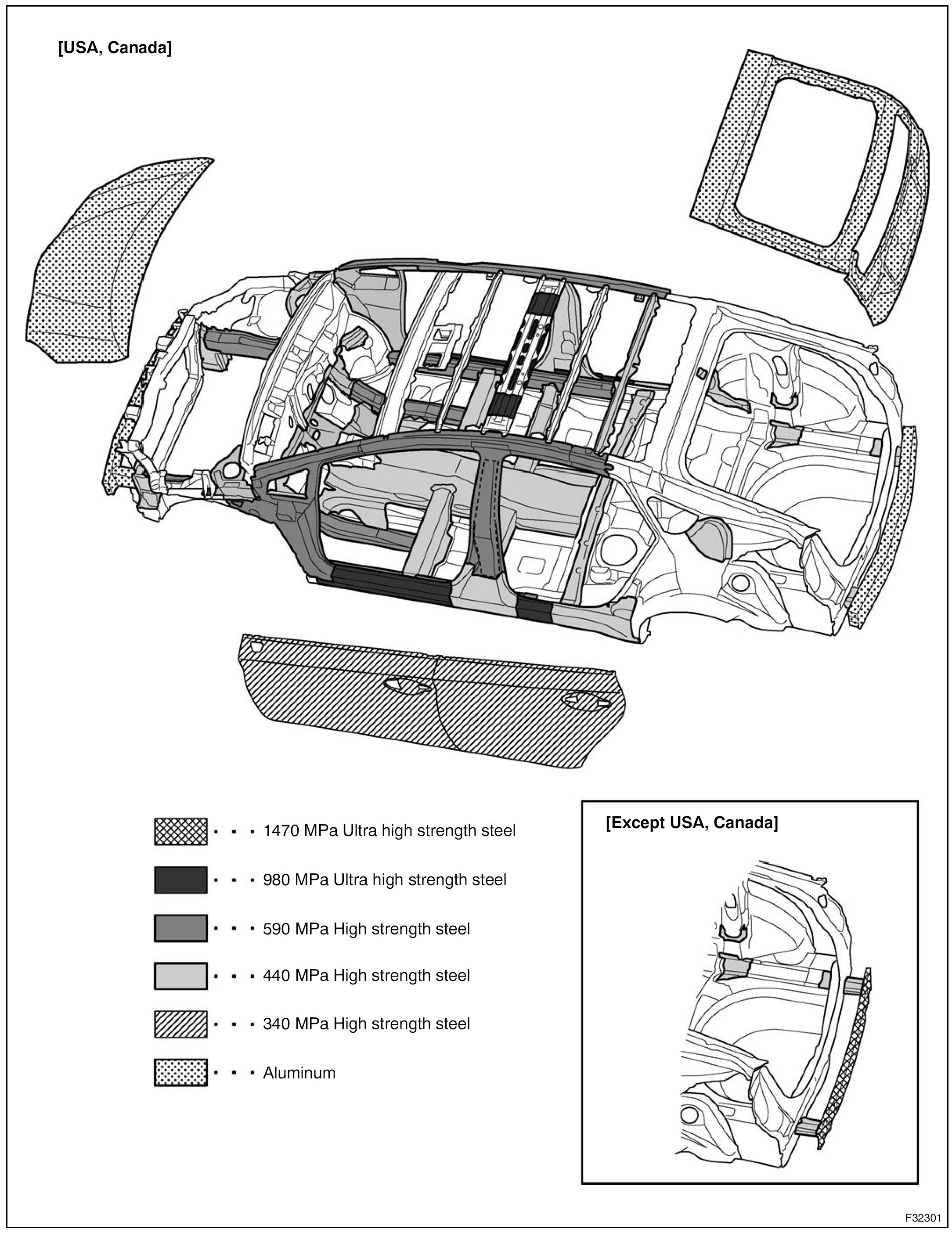 [USA, Canada]

• • • 1470 MPa Ultra high strength steel

• • • 980 MPa Ultra high strength steel

• • • 590 MPa High strength steel

• • • 440 MPa High strength steel

• • • 340 MPa High strength steel

• • • Aluminum

[Except USA, Canada]

F32301