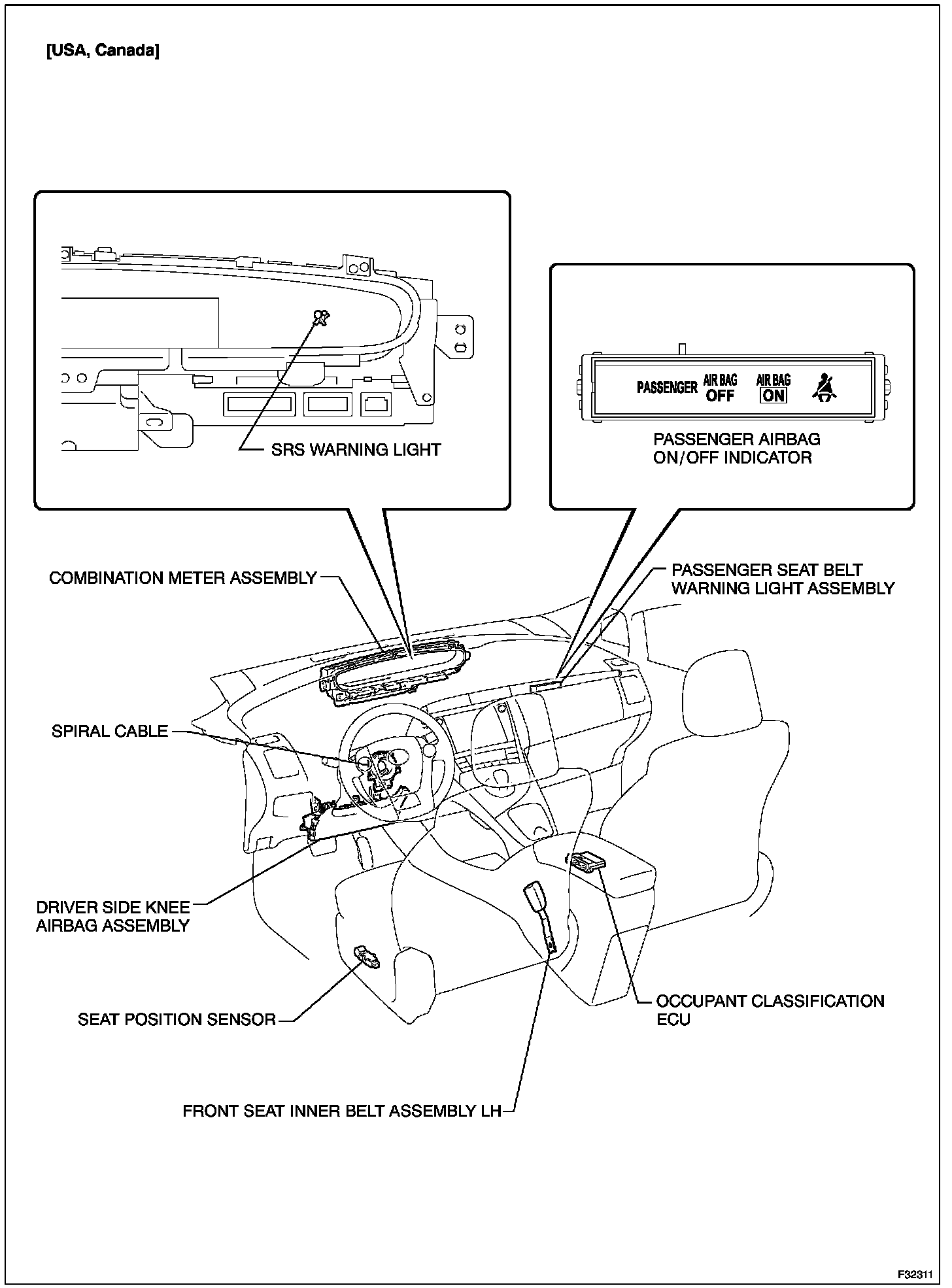 [USA, Canada]

SRS WARNING LIGHT

PASSENGER AIR BAG OFF AIR BAG ON

PASSENGER AIRBAG ON/OFF INDICATOR

COMBINATION METER ASSEMBLY

PASSENGER SEAT BELT WARNING LIGHT ASSEMBLY

SPIRAL CABLE

DRIVER SIDE KNEE AIRBAG ASSEMBLY

SEAT POSITION SENSOR

OCCUPANT CLASSIFICATION ECU

FRONT SEAT INNER BELT ASSEMBLY LH

F32311