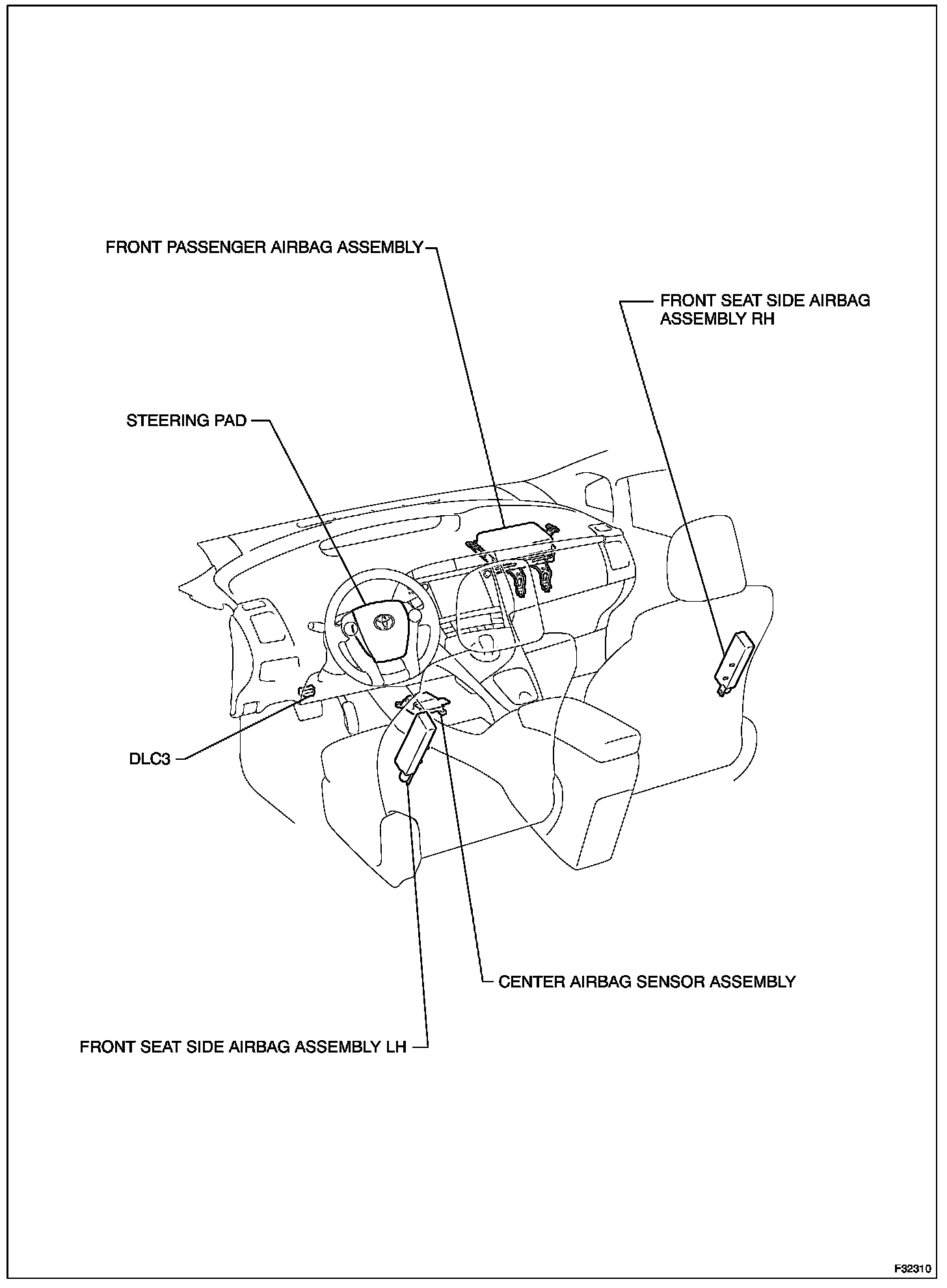 FRONT PASSENGER AIRBAG ASSEMBLY

FRONT SEAT SIDE AIRBAG ASSEMBLY RH

STEERING PAD

DLC3

CENTER AIRBAG SENSOR ASSEMBLY

FRONT SEAT SIDE AIRBAG ASSEMBLY LH

F32310