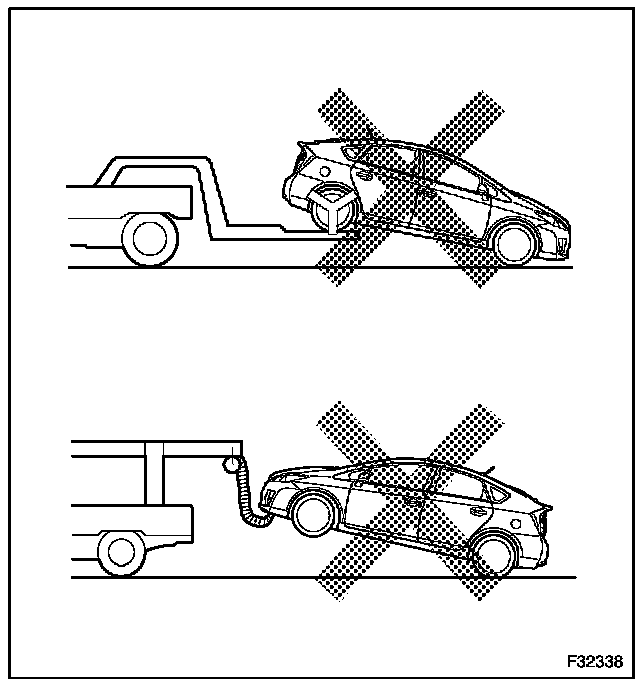 F32338