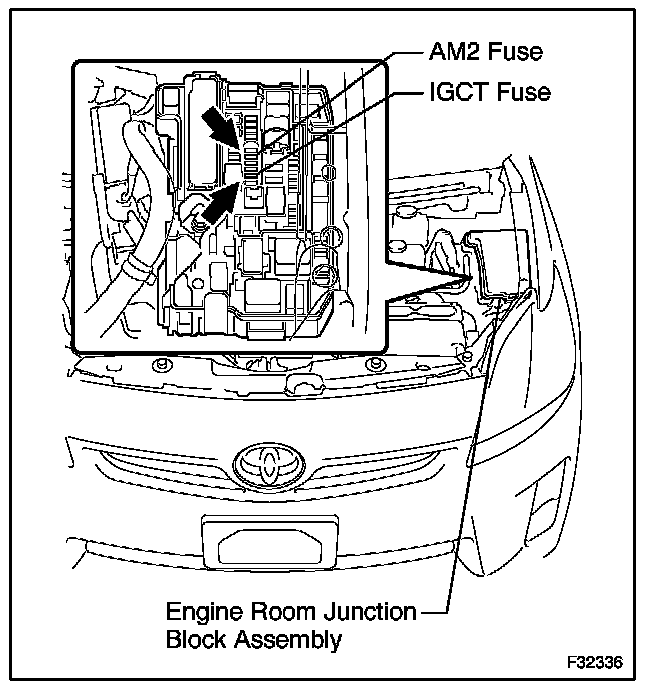 AM2 Fuse
IGCT Fuse
Engine Room Junction Block Assembly
F32336