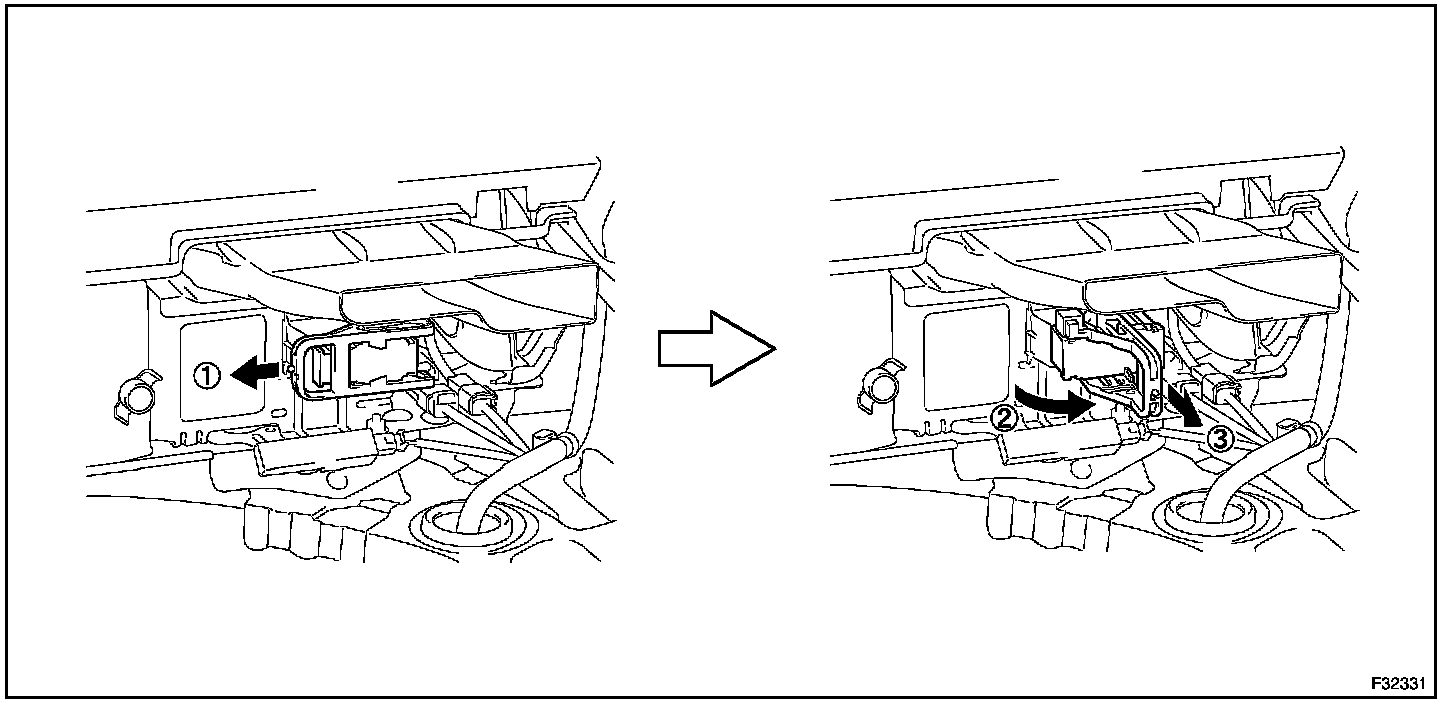 ①

②

③

F32331