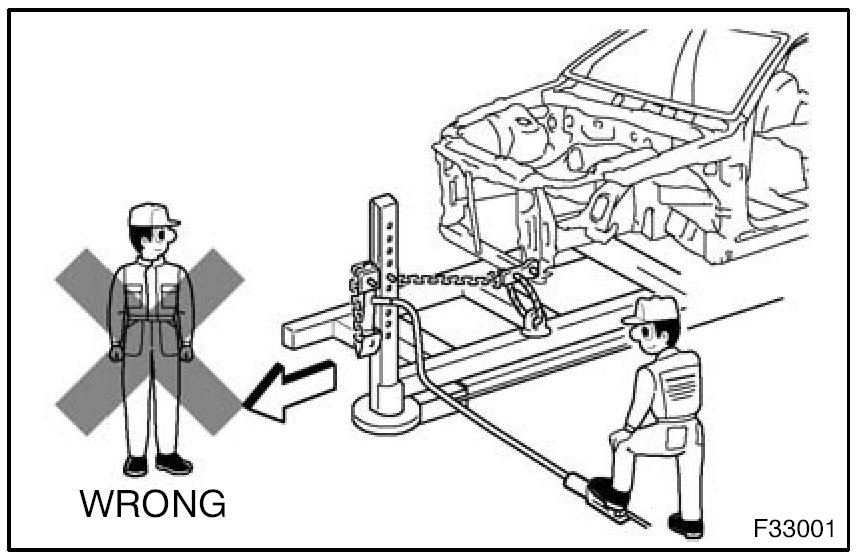 WRONG

F33001