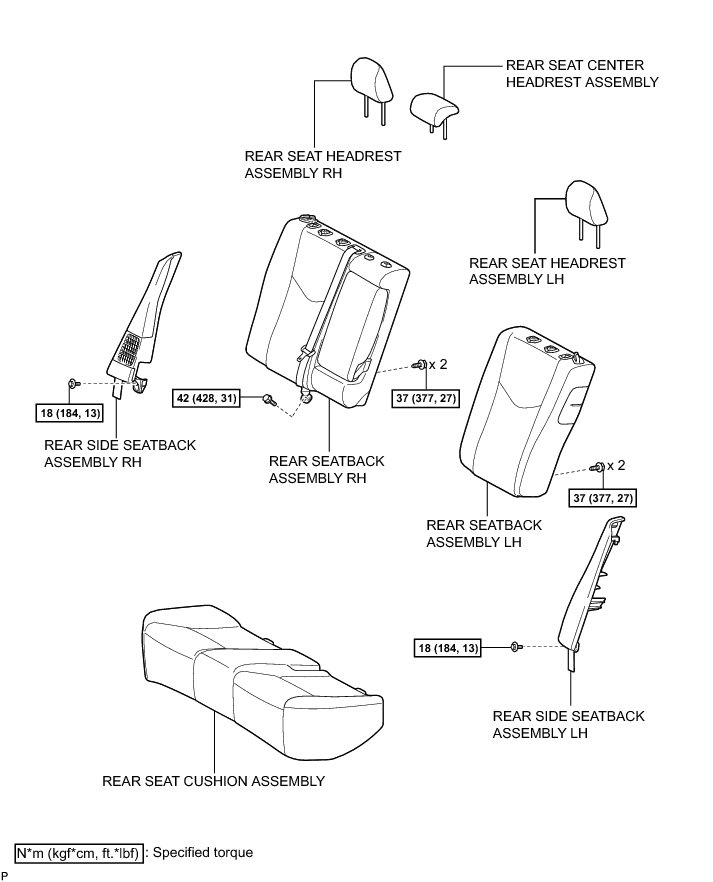 REAR SEAT CENTER HEADREST ASSEMBLY

REAR SEAT HEADREST ASSEMBLY RH

REAR SEAT HEADREST ASSEMBLY LH

x 2

18 (184, 13)

42 (428, 31)

37 (377, 27)

REAR SIDE SEATBACK ASSEMBLY RH

REAR SEATBACK ASSEMBLY RH

x 2

37 (377, 27)

REAR SEATBACK ASSEMBLY LH

18 (184, 13)

REAR SIDE SEATBACK ASSEMBLY LH

REAR SEAT CUSHION ASSEMBLY

N*m (kgf*cm, ft.*lbf) : Specified torque

P