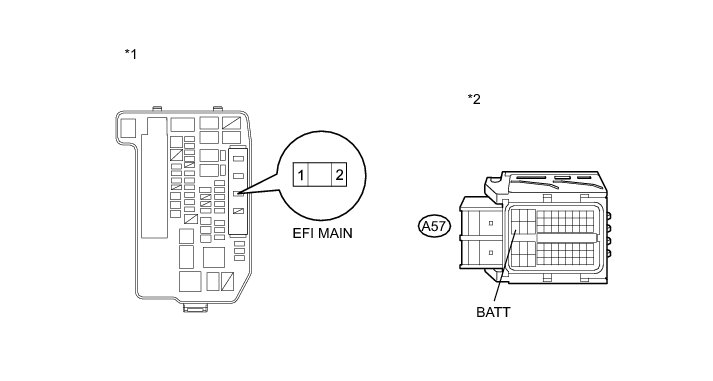 *1

1
2

EFI MAIN

*2

A57

BATT