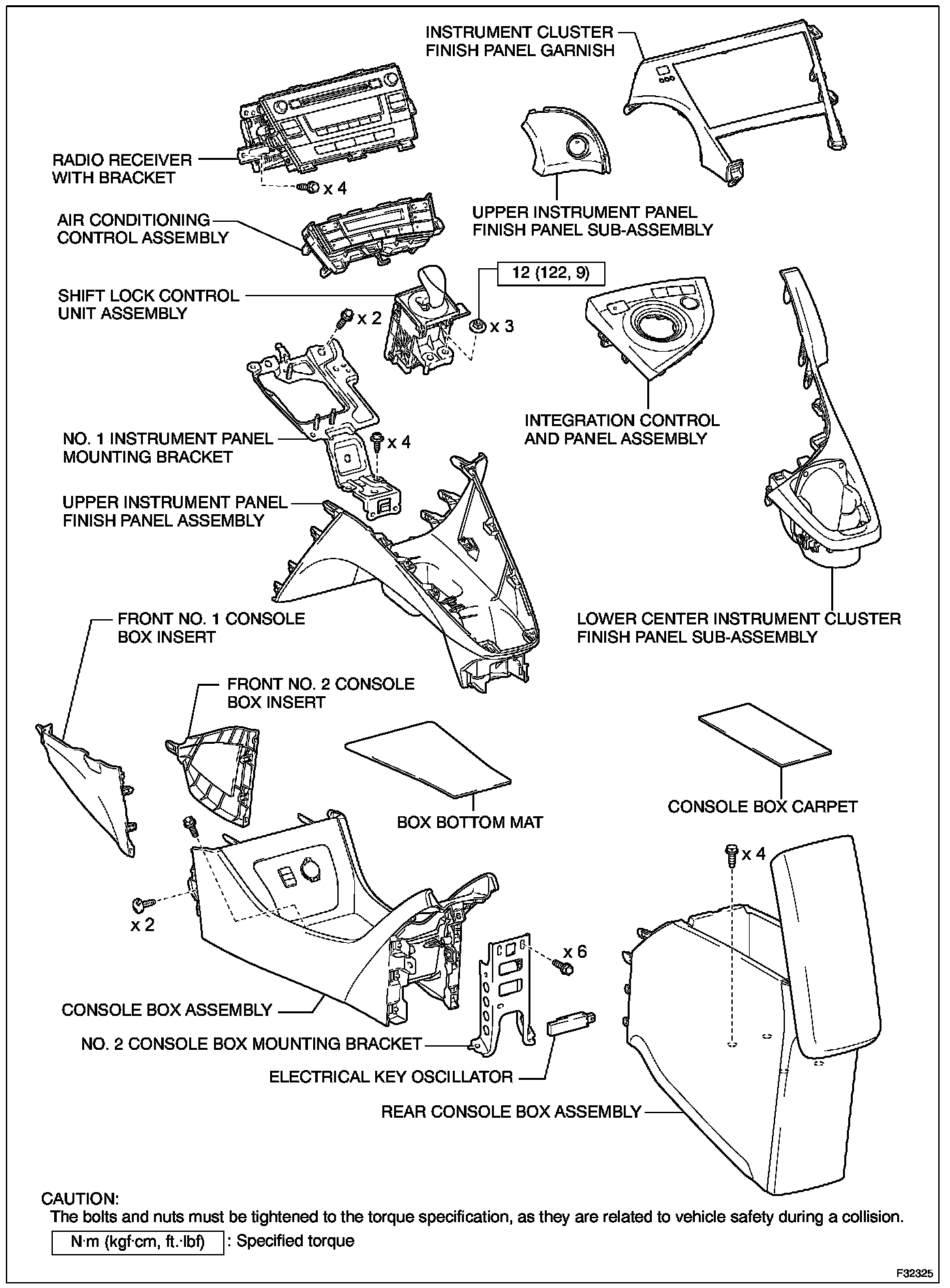 INSTRUMENT CLUSTER FINISH PANEL GARNISH

RADIO RECEIVER WITH BRACKET

x 4

UPPER INSTRUMENT PANEL FINISH PANEL SUB-ASSEMBLY

AIR CONDITIONING CONTROL ASSEMBLY

12 (122, 9)

SHIFT LOCK CONTROL UNIT ASSEMBLY

x 2

x 3

INTEGRATION CONTROL AND PANEL ASSEMBLY

NO. 1 INSTRUMENT PANEL MOUNTING BRACKET

x 4

UPPER INSTRUMENT PANEL FINISH PANEL ASSEMBLY

FRONT NO. 1 CONSOLE BOX INSERT

LOWER CENTER INSTRUMENT CLUSTER FINISH PANEL SUB-ASSEMBLY

FRONT NO. 2 CONSOLE BOX INSERT

BOX BOTTOM MAT

CONSOLE BOX CARPET

x 4

x 2

x 6

CONSOLE BOX ASSEMBLY

NO. 2 CONSOLE BOX MOUNTING BRACKET

ELECTRICAL KEY OSCILLATOR

REAR CONSOLE BOX ASSEMBLY

CAUTION:
The bolts and nuts must be tightened to the torque specification, as they are related to vehicle safety during a collision.

N·m (kgf·cm, ft.·lbf) : Specified torque

F32325