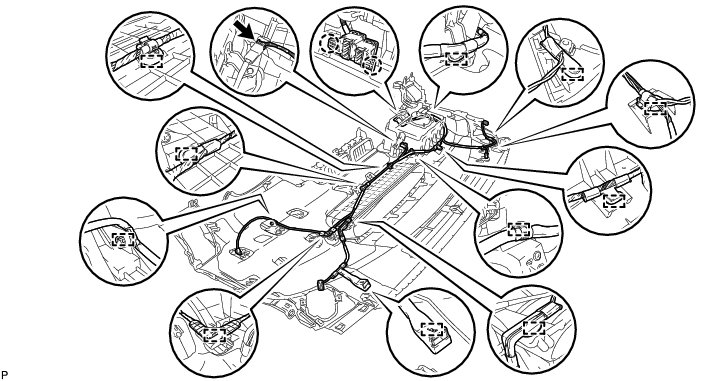 P