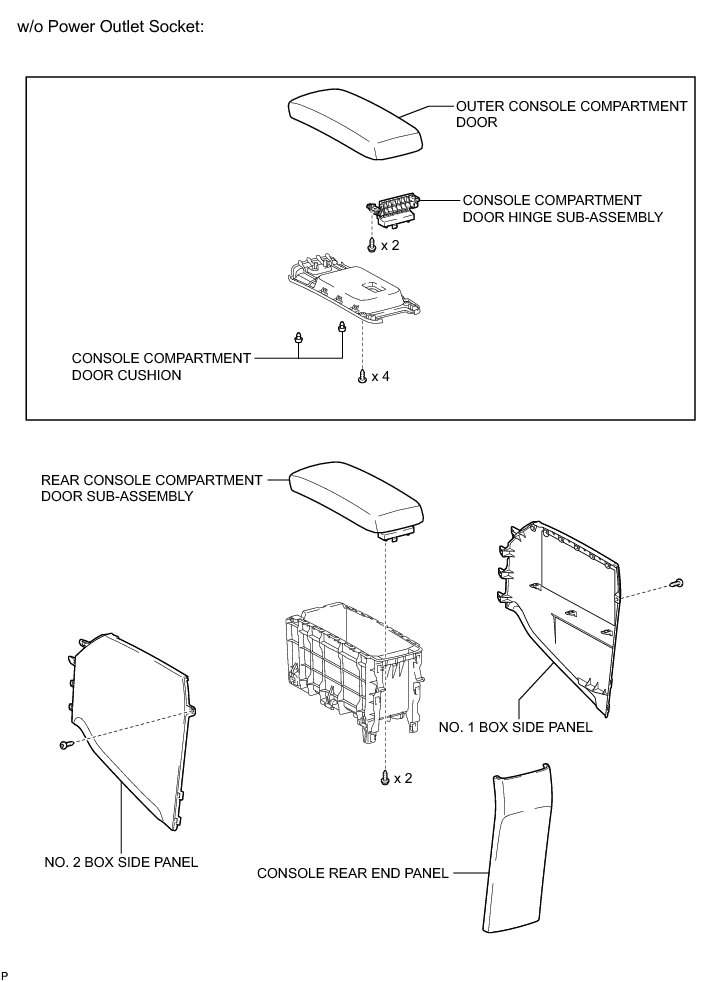 w/o Power Outlet Socket:

OUTER CONSOLE COMPARTMENT DOOR

CONSOLE COMPARTMENT DOOR HINGE SUB-ASSEMBLY

x 2

CONSOLE COMPARTMENT DOOR CUSHION

x 4

REAR CONSOLE COMPARTMENT DOOR SUB-ASSEMBLY

NO. 1 BOX SIDE PANEL

x 2

NO. 2 BOX SIDE PANEL

CONSOLE REAR END PANEL

P