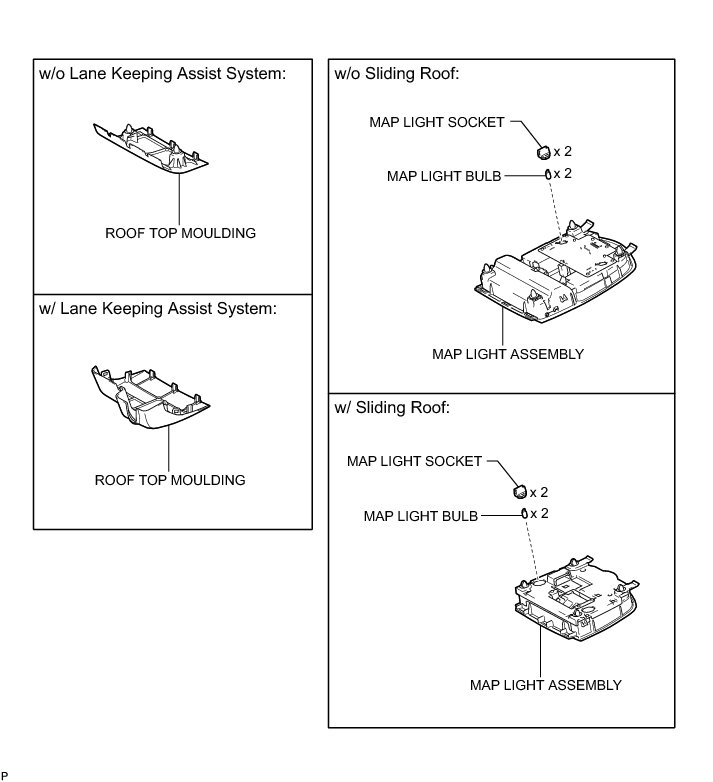 w/o Lane Keeping Assist System:

ROOF TOP MOULDING

w/ Lane Keeping Assist System:

ROOF TOP MOULDING

w/o Sliding Roof:

MAP LIGHT SOCKET

x 2

MAP LIGHT BULB

x 2

MAP LIGHT ASSEMBLY

w/ Sliding Roof:

MAP LIGHT SOCKET

x 2

MAP LIGHT BULB

x 2

MAP LIGHT ASSEMBLY

P