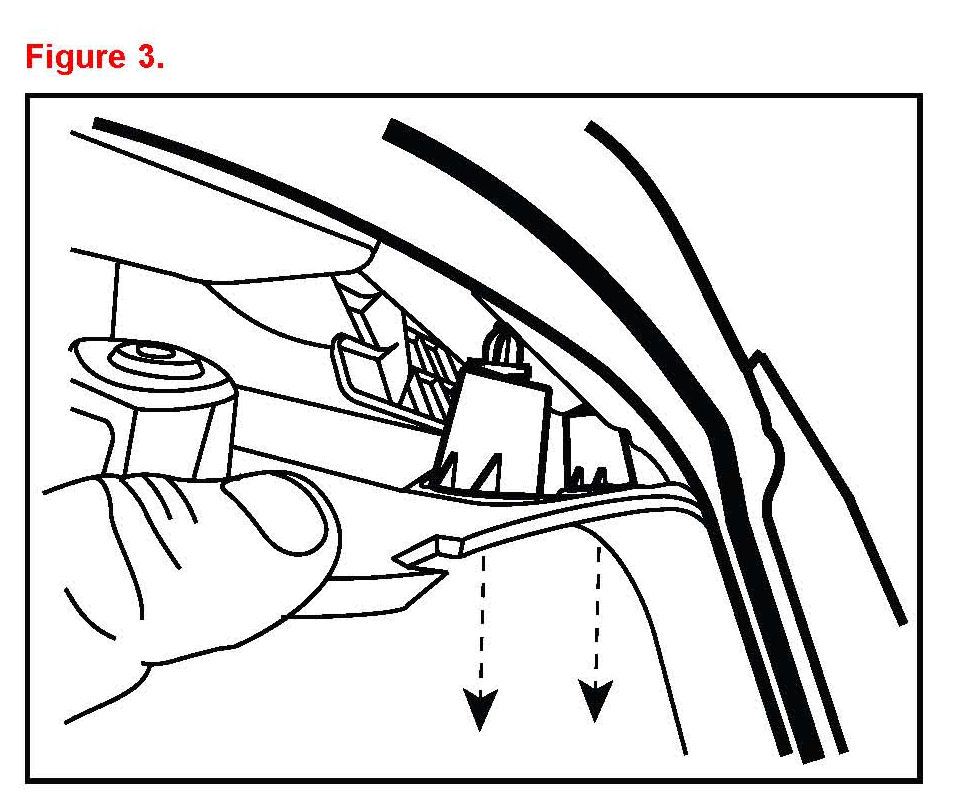 Figure 3.