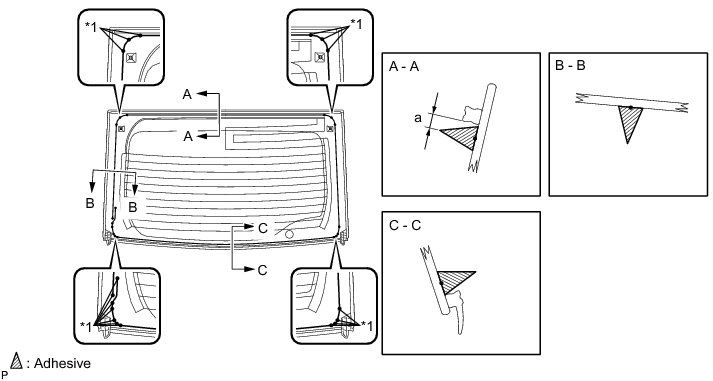 *1

*1

A

A

B

B

C

C

*1

*1

A - A

a

B - B

C - C

P : Adhesive