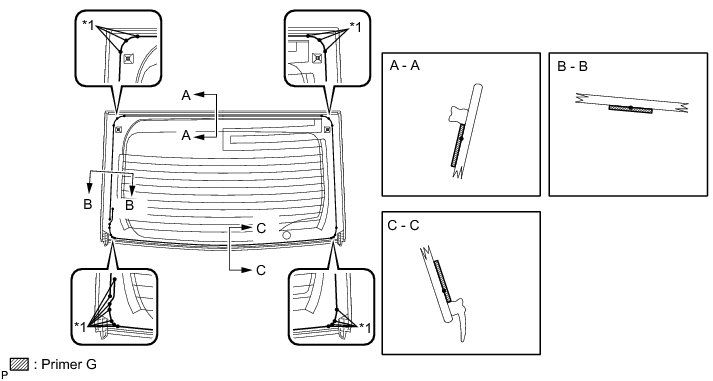 *1

*1

A

A

B

B

C

C

*1

*1

A - A

B - B

C - C

P : Primer G