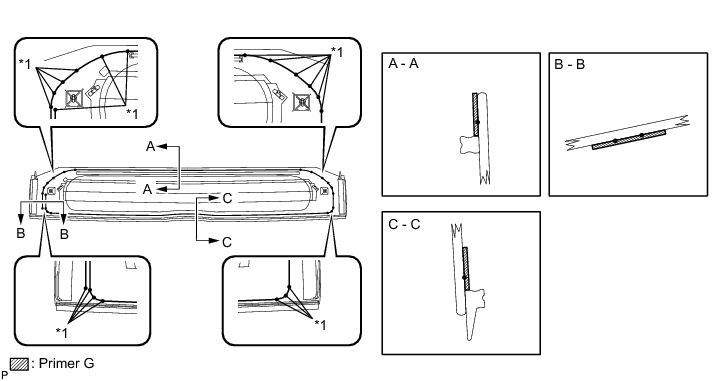 *1

*1

*1

A

A

C

C

B

B

*1

*1

A - A

B - B

C - C

: Primer G

P