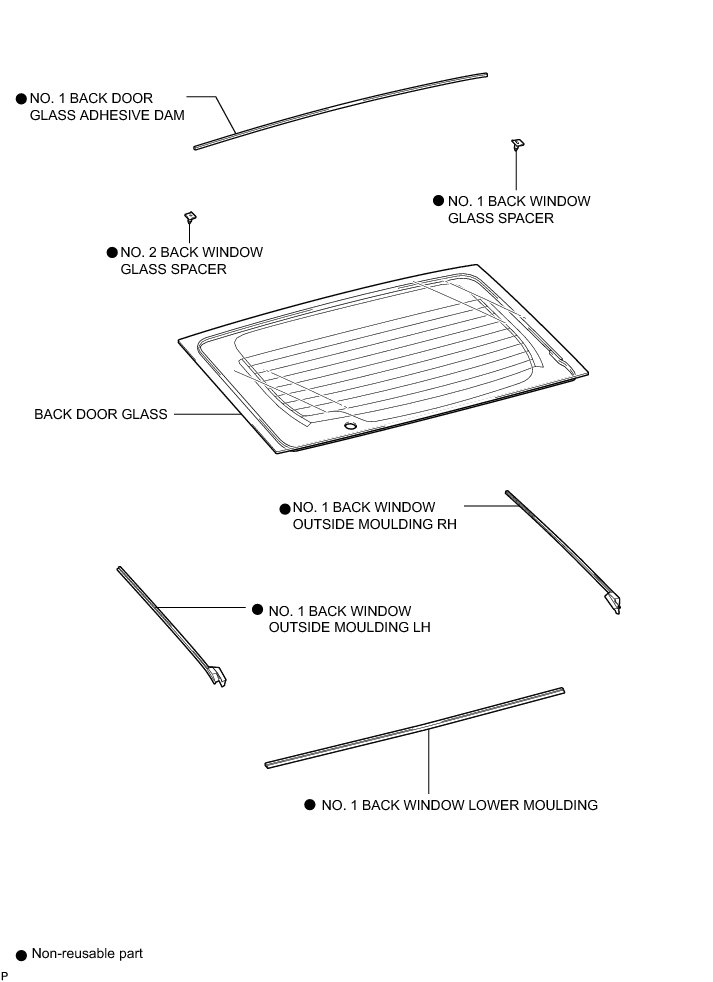 ● NO. 1 BACK DOOR GLASS ADHESIVE DAM

● NO. 1 BACK WINDOW GLASS SPACER

● NO. 2 BACK WINDOW GLASS SPACER

BACK DOOR GLASS

● NO. 1 BACK WINDOW OUTSIDE MOULDING RH

● NO. 1 BACK WINDOW OUTSIDE MOULDING LH

● NO. 1 BACK WINDOW LOWER MOULDING

● Non-reusable part

P