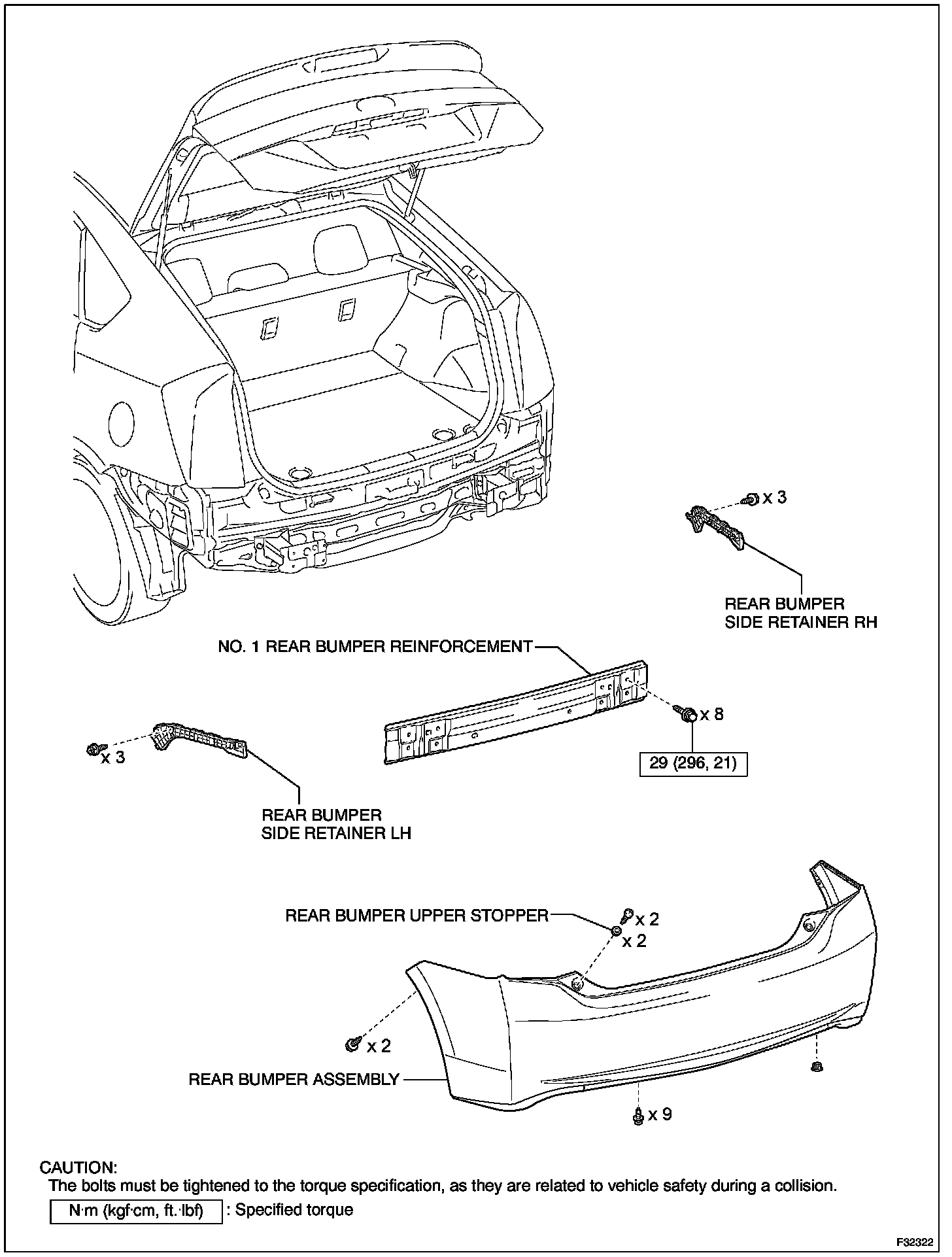 x 3

REAR BUMPER SIDE RETAINER RH

NO. 1 REAR BUMPER REINFORCEMENT

x 8

29 (296, 21)

x 3

REAR BUMPER SIDE RETAINER LH

REAR BUMPER UPPER STOPPER

x 2

x 2

x 2

REAR BUMPER ASSEMBLY

x 9

CAUTION:
The bolts must be tightened to the torque specification, as they are related to vehicle safety during a collision.

N·m (kgf·cm, ft.·lbf) : Specified torque

F32322