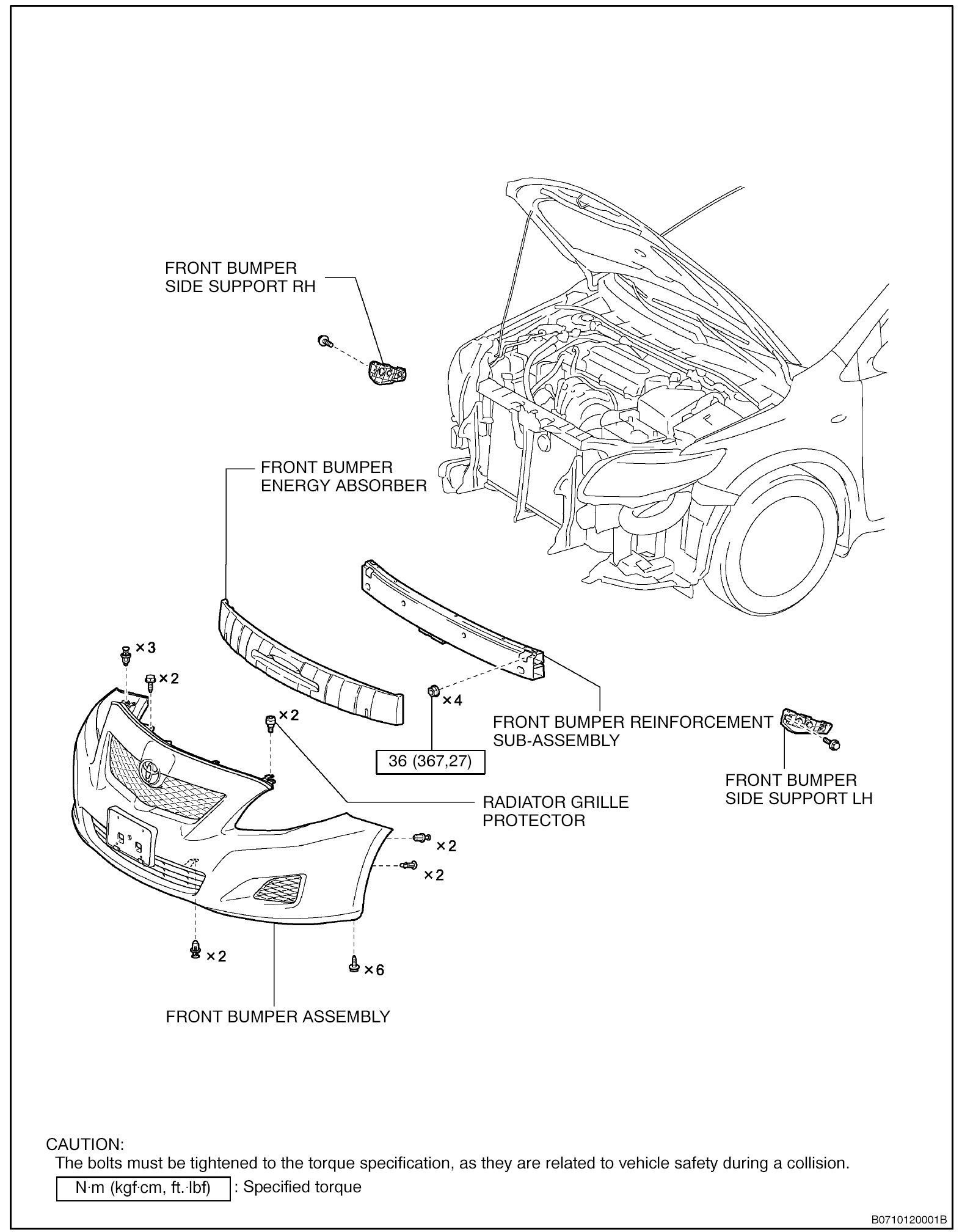 FRONT BUMPER
SIDE SUPPORT RH

FRONT BUMPER
ENERGY ABSORBER

×3

×2

×2

×4

FRONT BUMPER REINFORCEMENT
SUB-ASSEMBLY

36 (367,27)

FRONT BUMPER
SIDE SUPPORT LH

RADIATOR GRILLE
PROTECTOR

×2

×2

×2

×6

FRONT BUMPER ASSEMBLY

CAUTION:
The bolts must be tightened to the torque specification, as they are related to vehicle safety during a collision.

N·m (kgf·cm, ft.·lbf) : Specified torque

B0710120001B