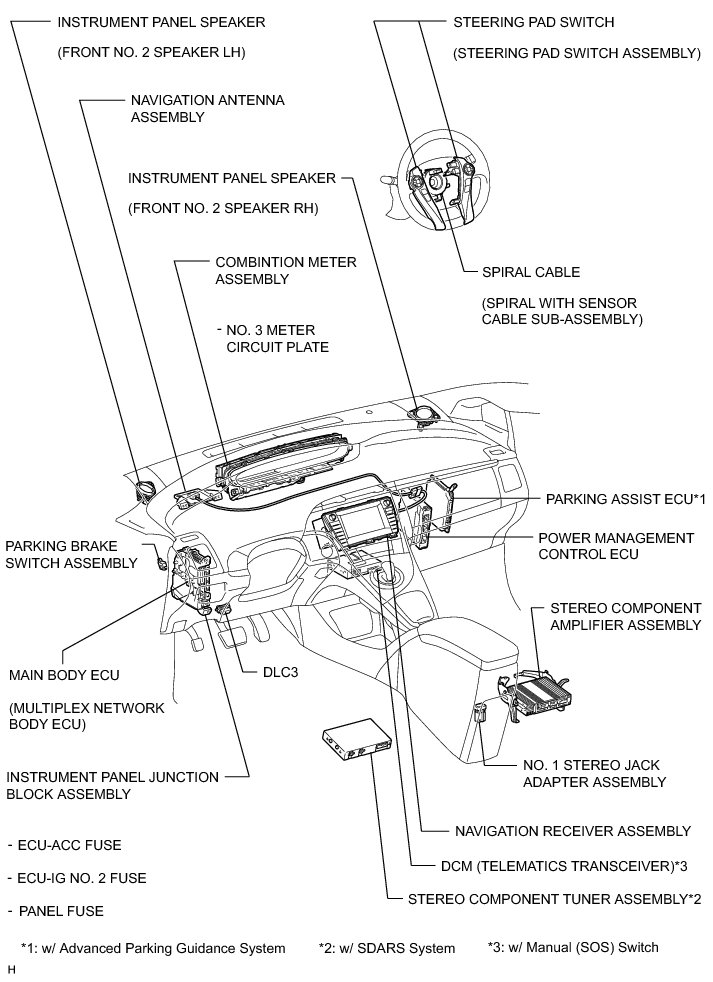 INSTRUMENT PANEL SPEAKER

(FRONT NO. 2 SPEAKER LH)

NAVIGATION ANTENNA ASSEMBLY

INSTRUMENT PANEL SPEAKER

(FRONT NO. 2 SPEAKER RH)

COMBINTION METER ASSEMBLY

- NO. 3 METER CIRCUIT PLATE

STEERING PAD SWITCH

(STEERING PAD SWITCH ASSEMBLY)

SPIRAL CABLE

(SPIRAL WITH SENSOR CABLE SUB-ASSEMBLY)

PARKING ASSIST ECU*1

POWER MANAGEMENT CONTROL ECU

STEREO COMPONENT AMPLIFIER ASSEMBLY

PARKING BRAKE SWITCH ASSEMBLY

MAIN BODY ECU

(MULTIPLEX NETWORK BODY ECU)

DLC3

INSTRUMENT PANEL JUNCTION BLOCK ASSEMBLY

- ECU-ACC FUSE

- ECU-IG NO. 2 FUSE

- PANEL FUSE

NO. 1 STEREO JACK ADAPTER ASSEMBLY

NAVIGATION RECEIVER ASSEMBLY

DCM (TELEMATICS TRANSCEIVER)*3

STEREO COMPONENT TUNER ASSEMBLY*2

*1: w/ Advanced Parking Guidance System *2: w/ SDARS System *3: w/ Manual (SOS) Switch

H