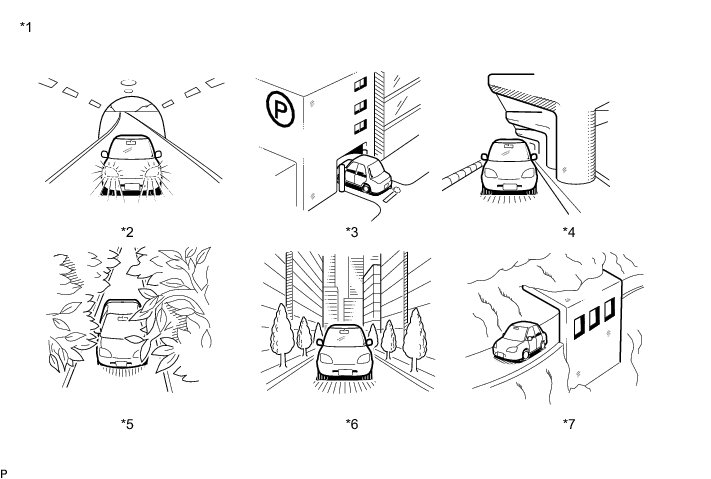 *1

P

*2

*3

*4

*5

*6

*7

P