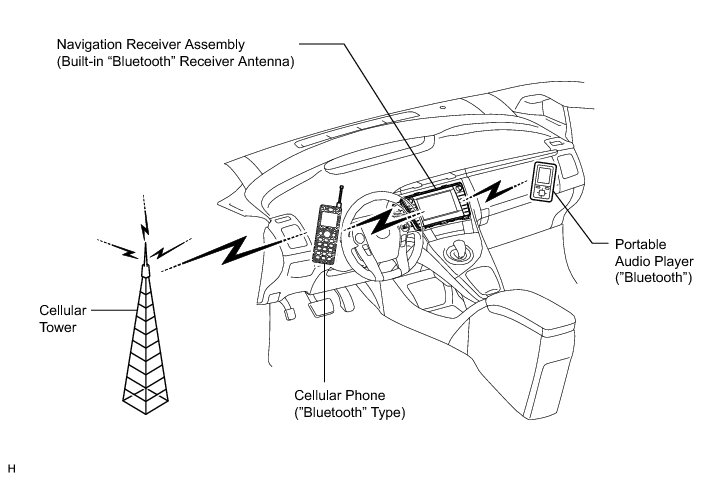 Navigation Receiver Assembly
(Built-in “Bluetooth” Receiver Antenna)

Portable
Audio Player
(”Bluetooth”)

Cellular
Tower

Cellular Phone
(”Bluetooth” Type)

H