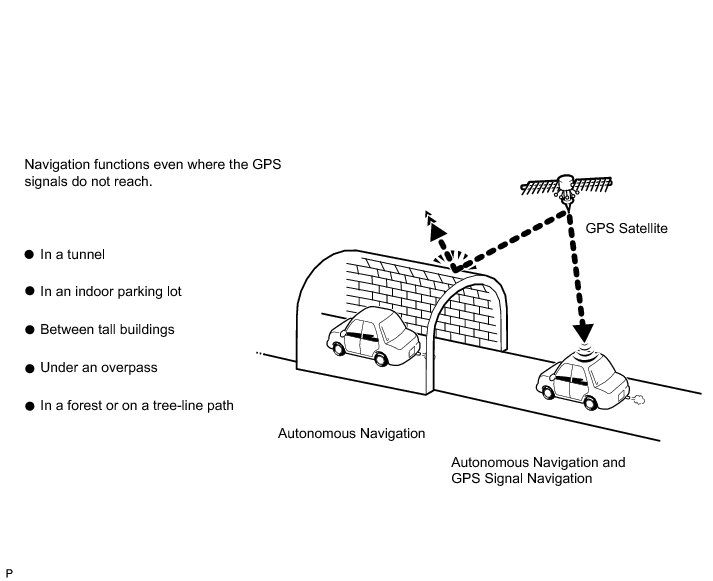 Navigation functions even where the GPS signals do not reach.

● In a tunnel

● In an indoor parking lot

● Between tall buildings

● Under an overpass

● In a forest or on a tree-line path

GPS Satellite

Autonomous Navigation

Autonomous Navigation and GPS Signal Navigation

P