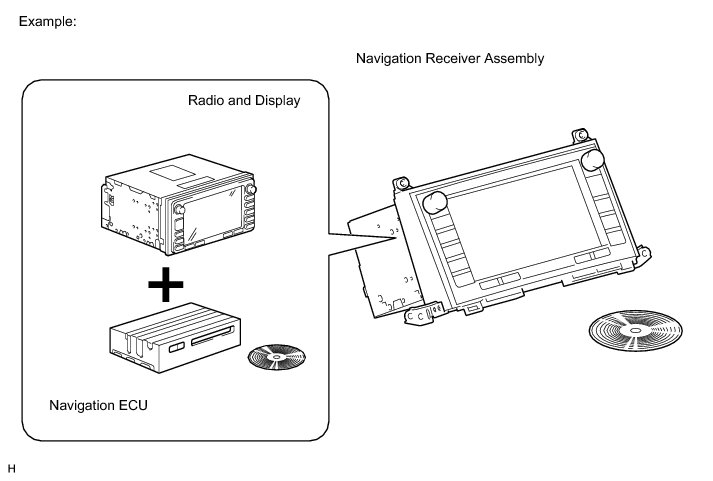 Example:

Navigation Receiver Assembly

Radio and Display

Navigation ECU

H